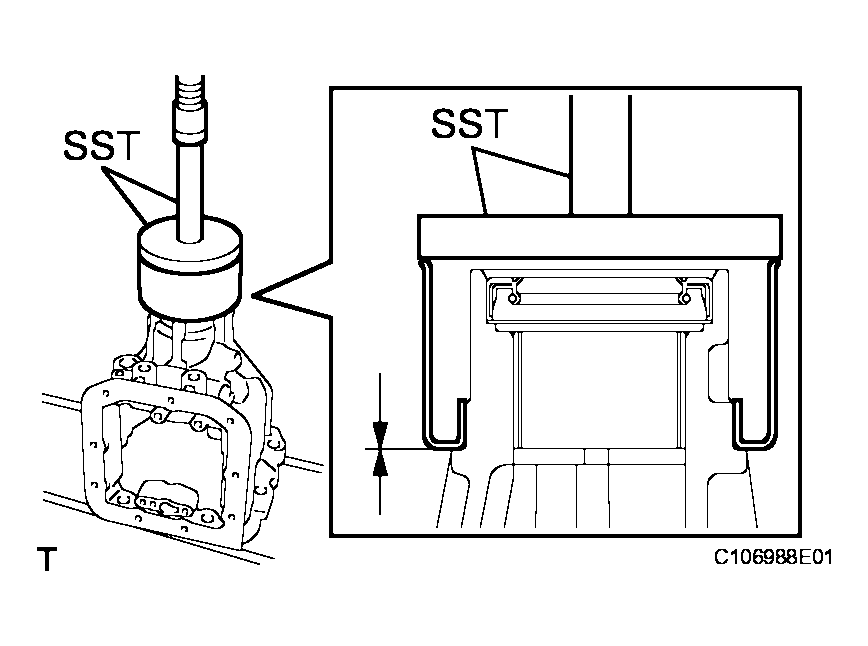 SST

SST

T

C106988E01