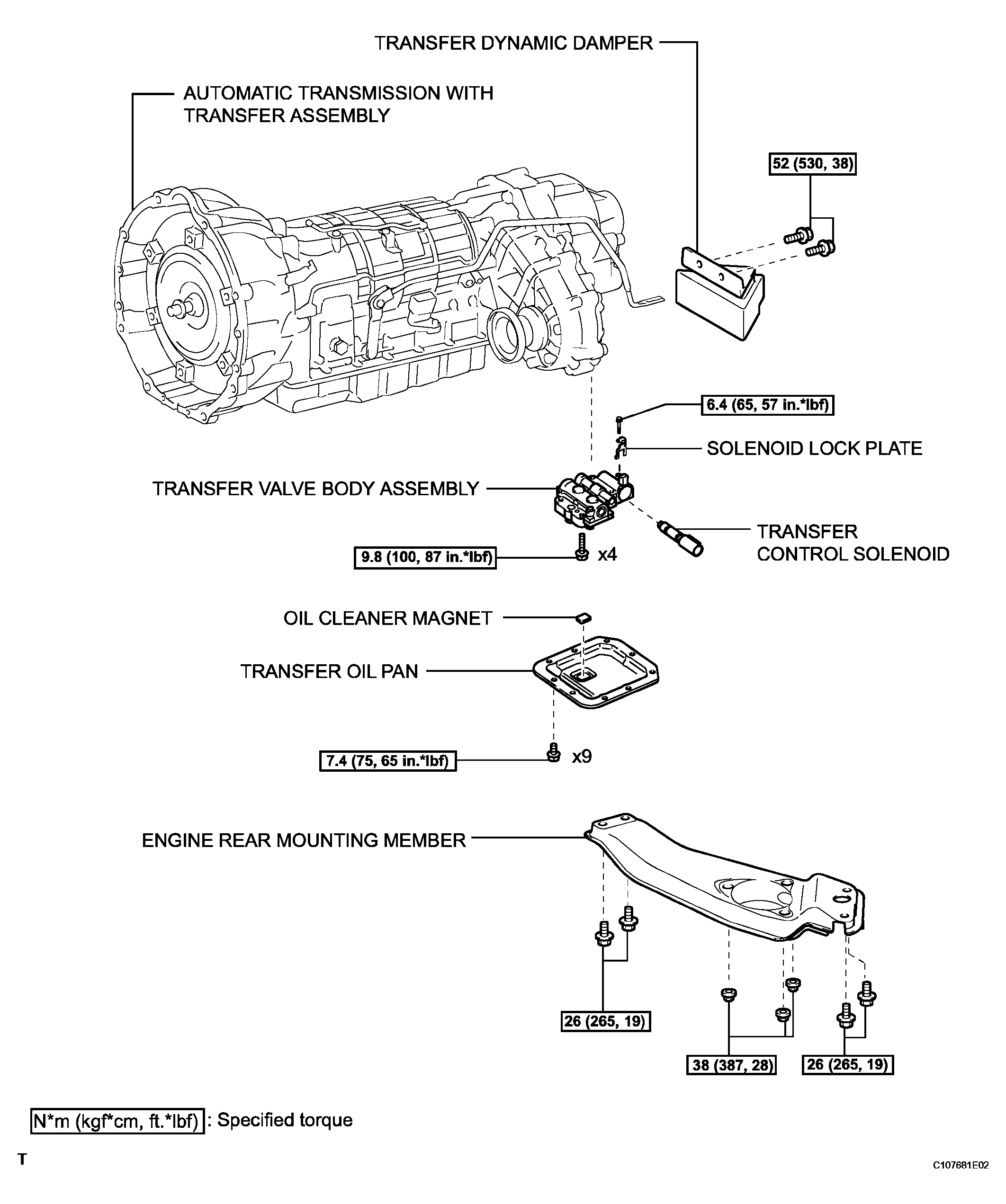 TRANSFER DYNAMIC DAMPER

AUTOMATIC TRANSMISSION WITH TRANSFER ASSEMBLY

52 (530, 38)

6.4 (65, 57 in.*lbf)

SOLENOID LOCK PLATE

TRANSFER VALVE BODY ASSEMBLY

TRANSFER CONTROL SOLENOID

9.8 (100, 87 in.*lbf)

x4

OIL CLEANER MAGNET

TRANSFER OIL PAN

7.4 (75, 65 in.*lbf)

x9

ENGINE REAR MOUNTING MEMBER

26 (265, 19)

38 (387, 28)

26 (265, 19)

N*m (kgf*cm, ft.*lbf) : Specified torque

T

C107681E02