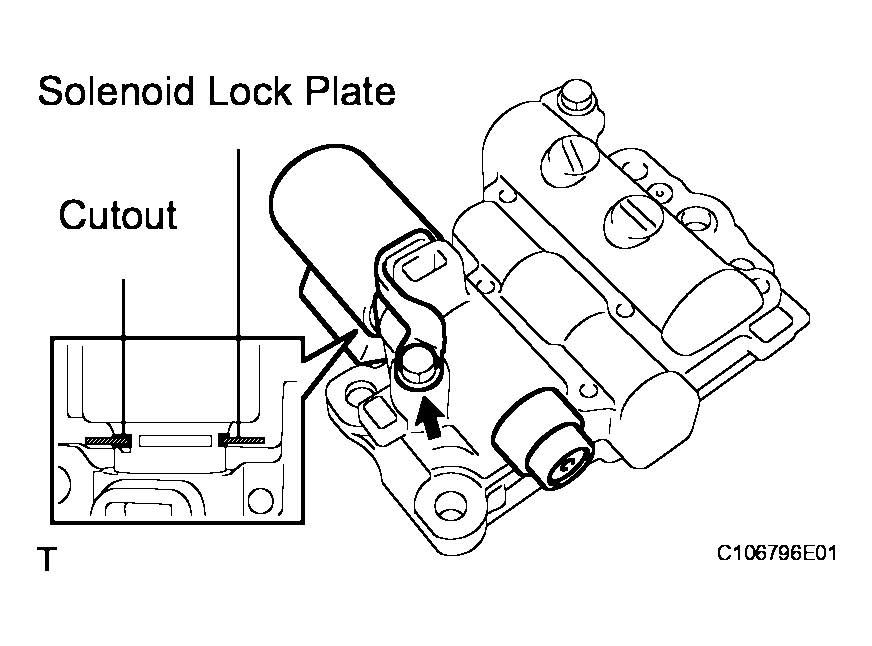 Solenoid Lock Plate

Cutout

T

C106796E01