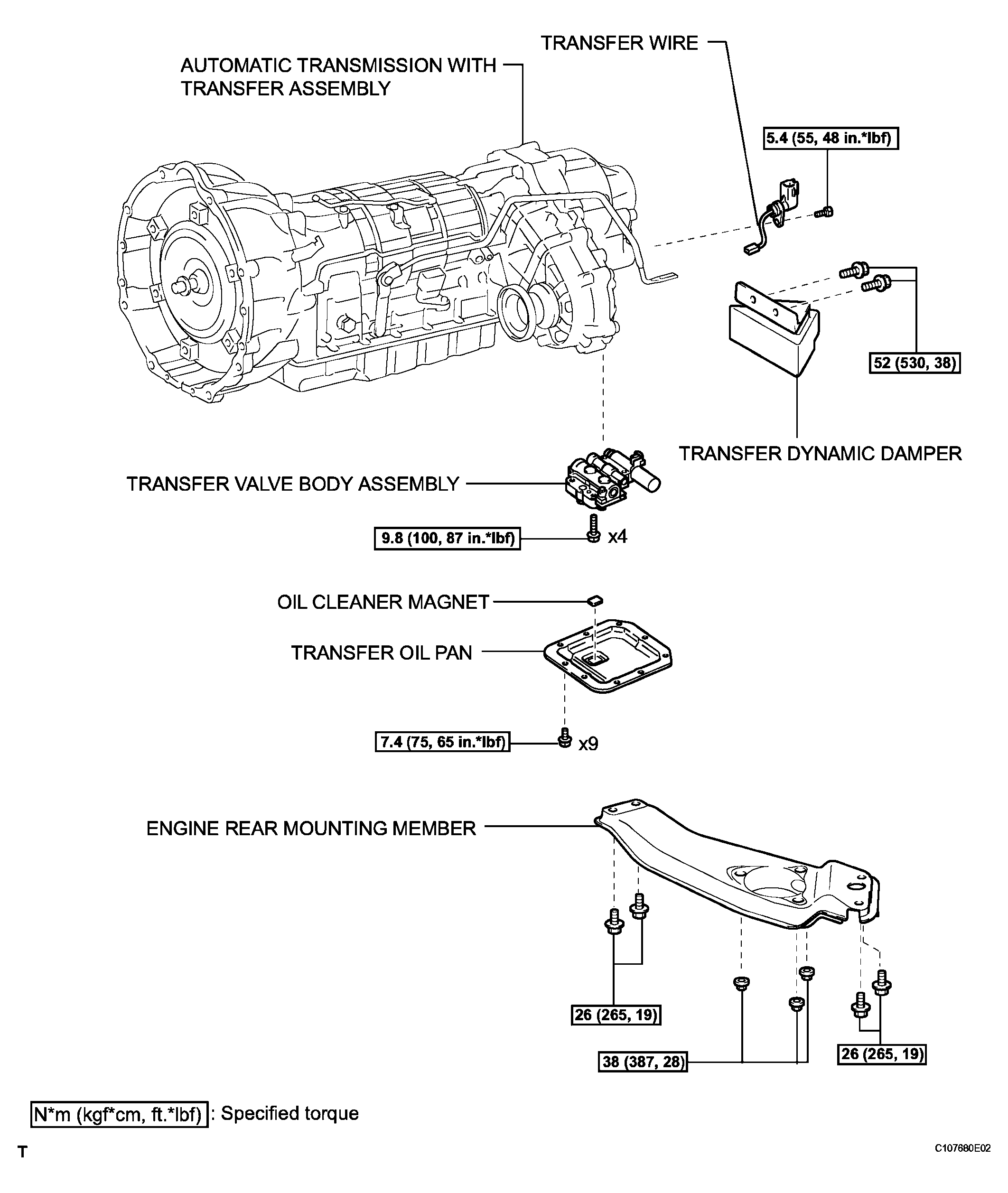 TRANSFER WIRE

AUTOMATIC TRANSMISSION WITH TRANSFER ASSEMBLY

5.4 (55, 48 in.*lbf)

52 (530, 38)

TRANSFER DYNAMIC DAMPER

TRANSFER VALVE BODY ASSEMBLY

9.8 (100, 87 in.*lbf) x4

OIL CLEANER MAGNET

TRANSFER OIL PAN

7.4 (75, 65 in.*lbf) x9

ENGINE REAR MOUNTING MEMBER

26 (265, 19)

38 (387, 28)

26 (265, 19)

N*m (kgf*cm, ft.*lbf) : Specified torque

T

C107680E02