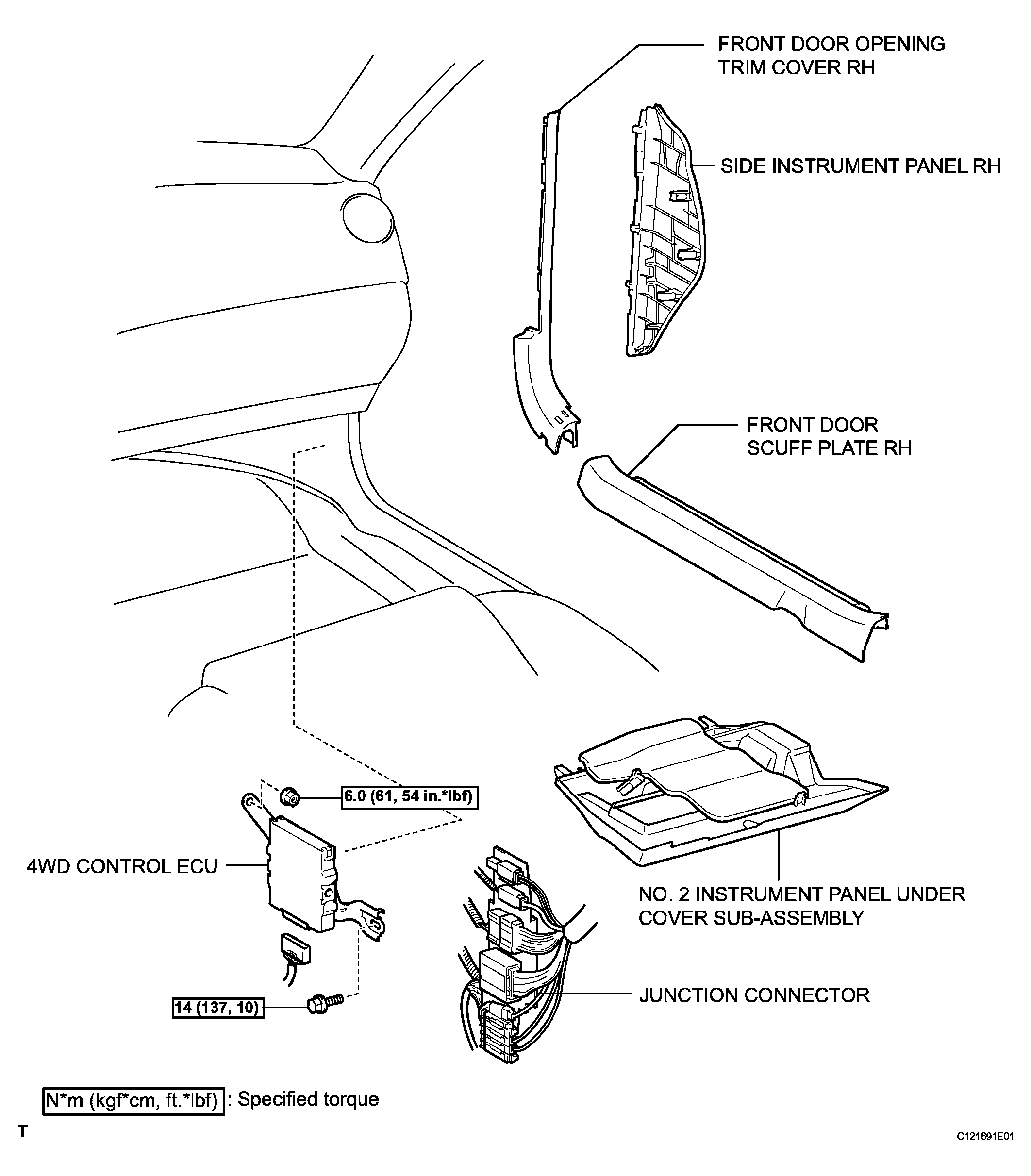 FRONT DOOR OPENING TRIM COVER RH

SIDE INSTRUMENT PANEL RH

FRONT DOOR SCUFF PLATE RH

6.0 (61, 54 in.*lbf)

4WD CONTROL ECU

NO. 2 INSTRUMENT PANEL UNDER COVER SUB-ASSEMBLY

JUNCTION CONNECTOR

14 (137, 10)

N*m (kgf*cm, ft.*lbf) : Specified torque

T

C121691E01