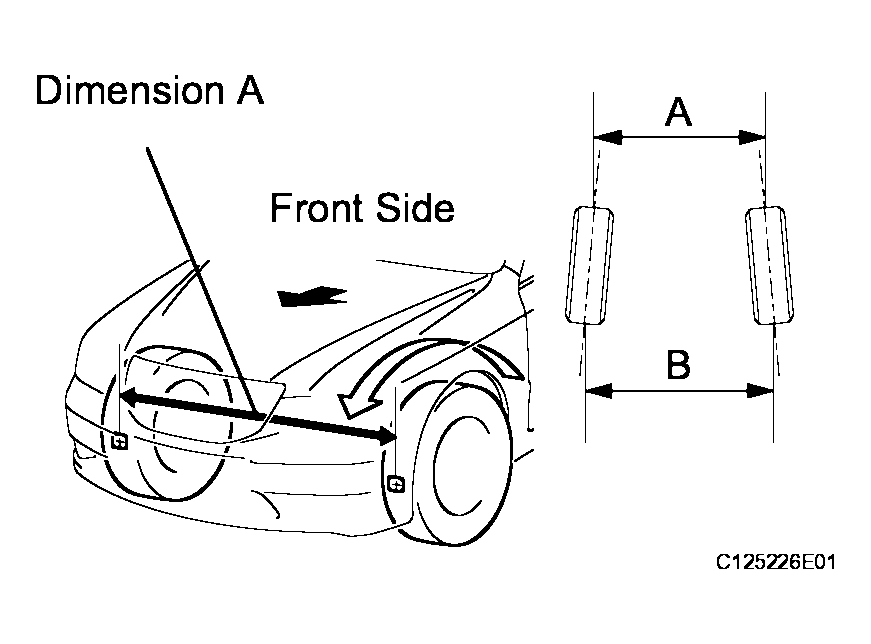 Dimension A

Front Side

A

B

C125226E01