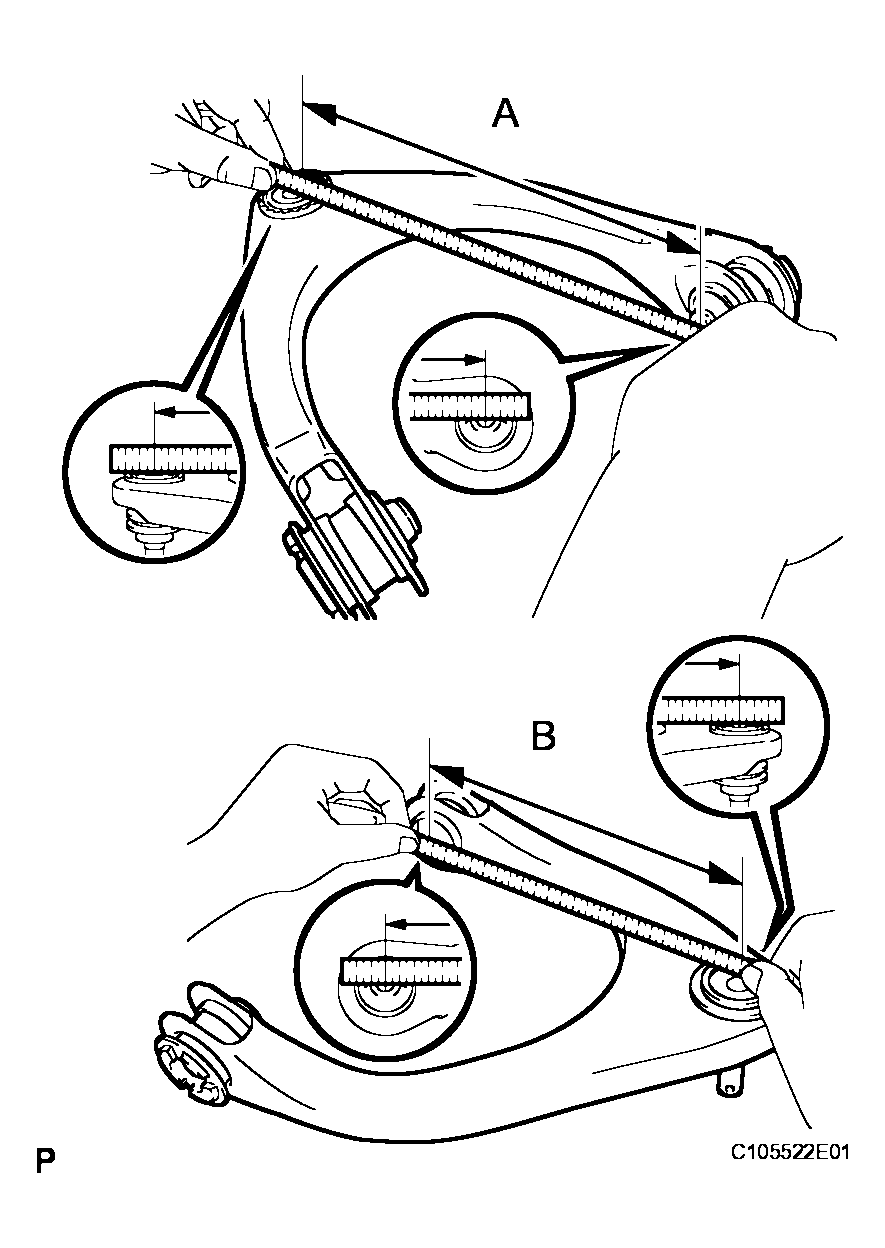 A

B

P

C105522E01