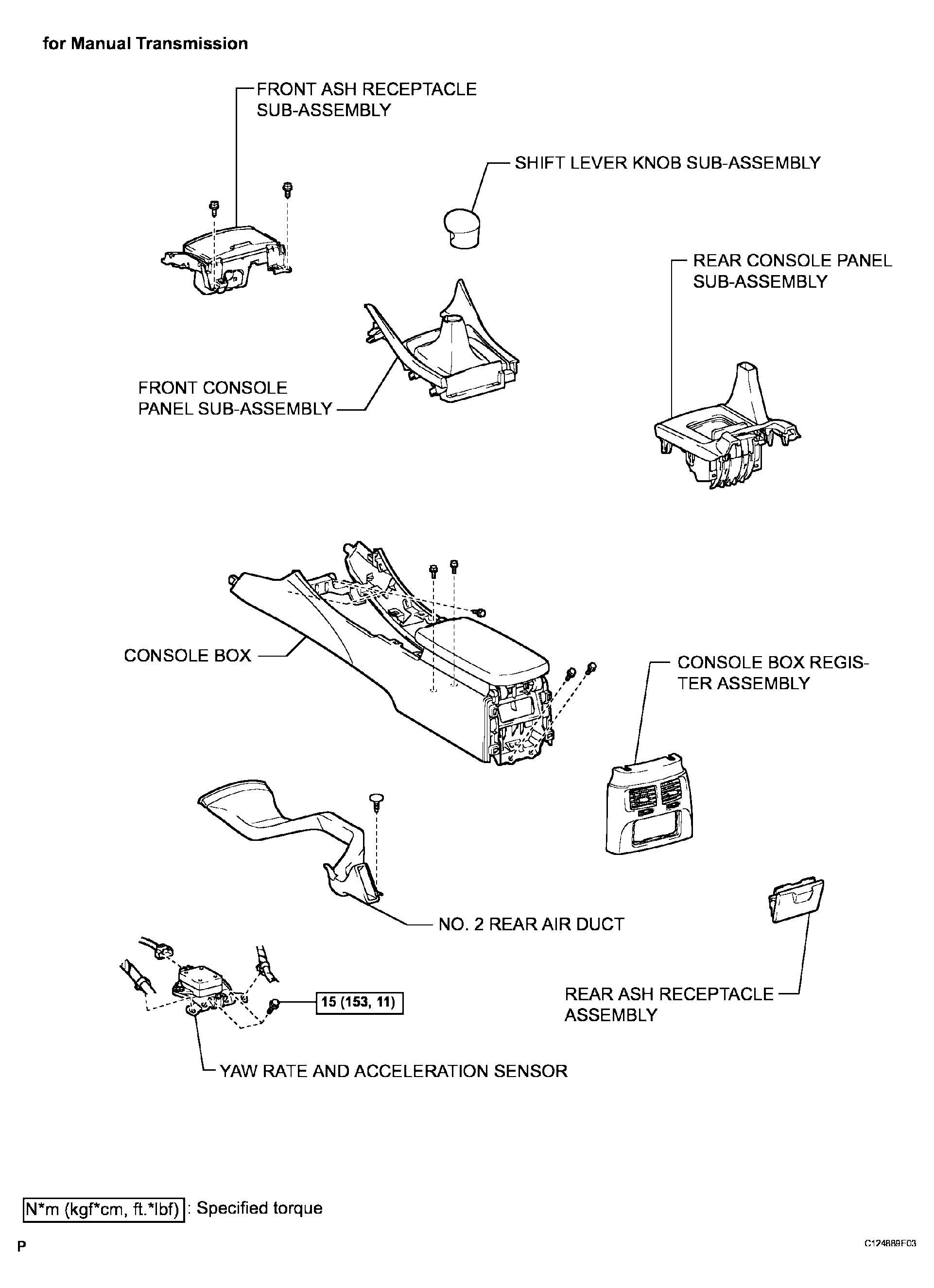 for Manual Transmission

FRONT ASH RECEPTACLE SUB-ASSEMBLY

SHIFT LEVER KNOB SUB-ASSEMBLY

REAR CONSOLE PANEL SUB-ASSEMBLY

FRONT CONSOLE PANEL SUB-ASSEMBLY

CONSOLE BOX

CONSOLE BOX REGISTER ASSEMBLY

NO. 2 REAR AIR DUCT

15 (153, 11)

REAR ASH RECEPTACLE ASSEMBLY

YAW RATE AND ACCELERATION SENSOR

N*m (kgf*cm, ft.*lbf) : Specified torque

P

C124889E03