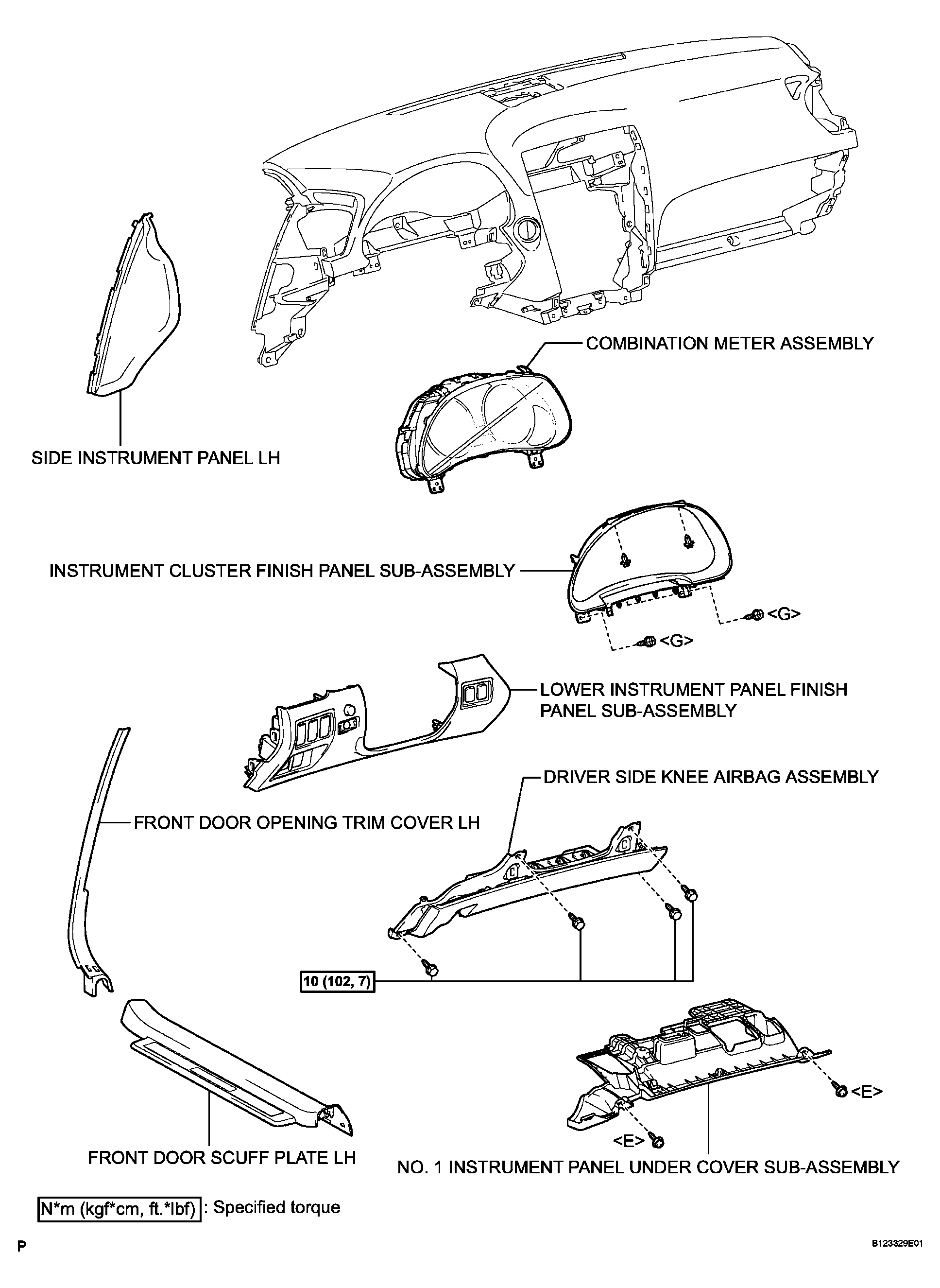 COMBINATION METER ASSEMBLY

SIDE INSTRUMENT PANEL LH

INSTRUMENT CLUSTER FINISH PANEL SUB-ASSEMBLY

<G>

<G>

LOWER INSTRUMENT PANEL FINISH PANEL SUB-ASSEMBLY

DRIVER SIDE KNEE AIRBAG ASSEMBLY

FRONT DOOR OPENING TRIM COVER LH

10 (102, 7)

<E>

<E>

FRONT DOOR SCUFF PLATE LH

NO. 1 INSTRUMENT PANEL UNDER COVER SUB-ASSEMBLY

N*m (kgf*cm, ft.*lbf) : Specified torque

P

B123329E01