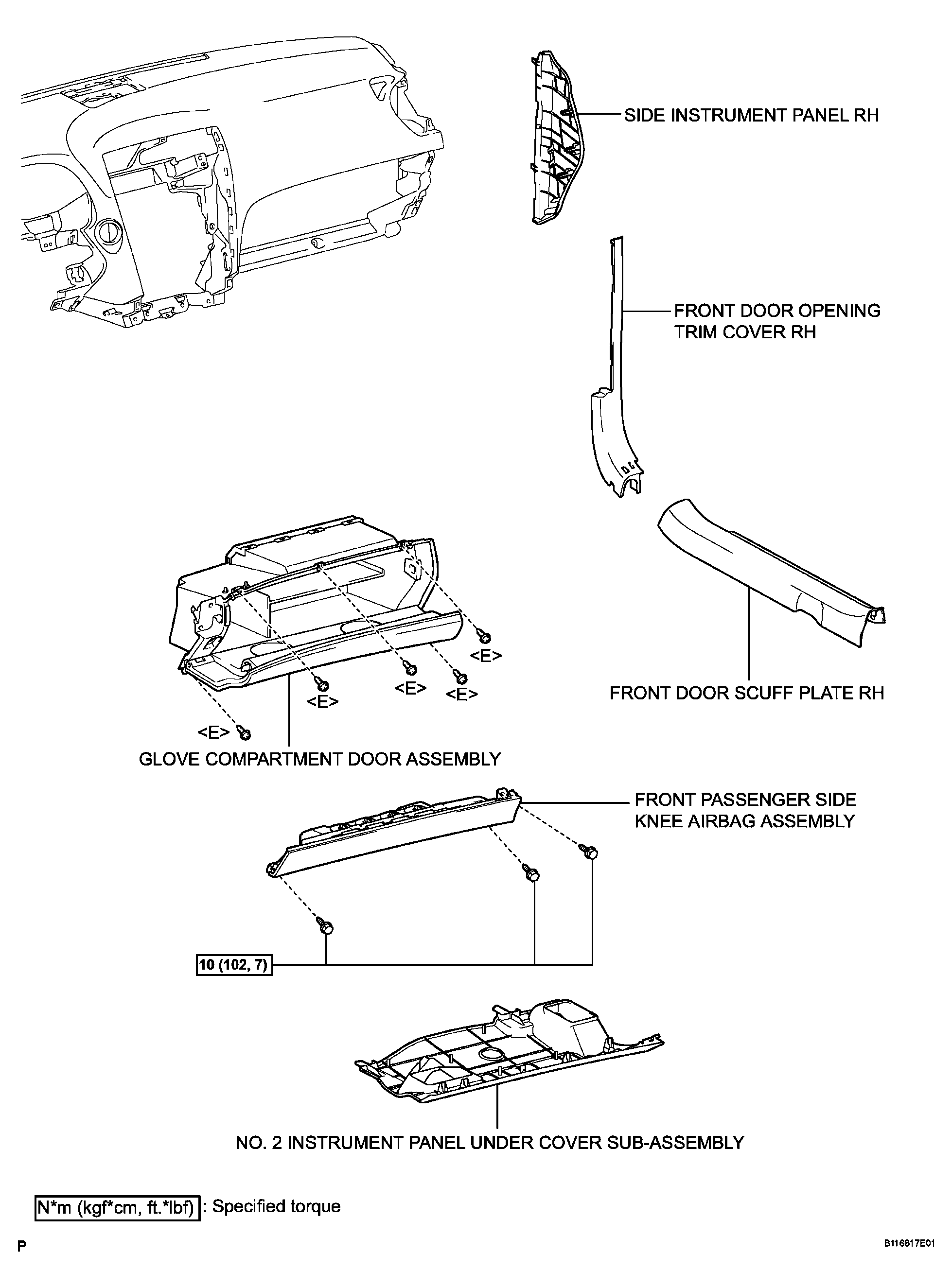 SIDE INSTRUMENT PANEL RH

FRONT DOOR OPENING TRIM COVER RH

<E>

<E>

<E>

<E>

<E>

FRONT DOOR SCUFF PLATE RH

GLOVE COMPARTMENT DOOR ASSEMBLY

FRONT PASSENGER SIDE KNEE AIRBAG ASSEMBLY

10 (102, 7)

NO. 2 INSTRUMENT PANEL UNDER COVER SUB-ASSEMBLY

N*m (kgf*cm, ft.*lbf) : Specified torque

P

B116817E01