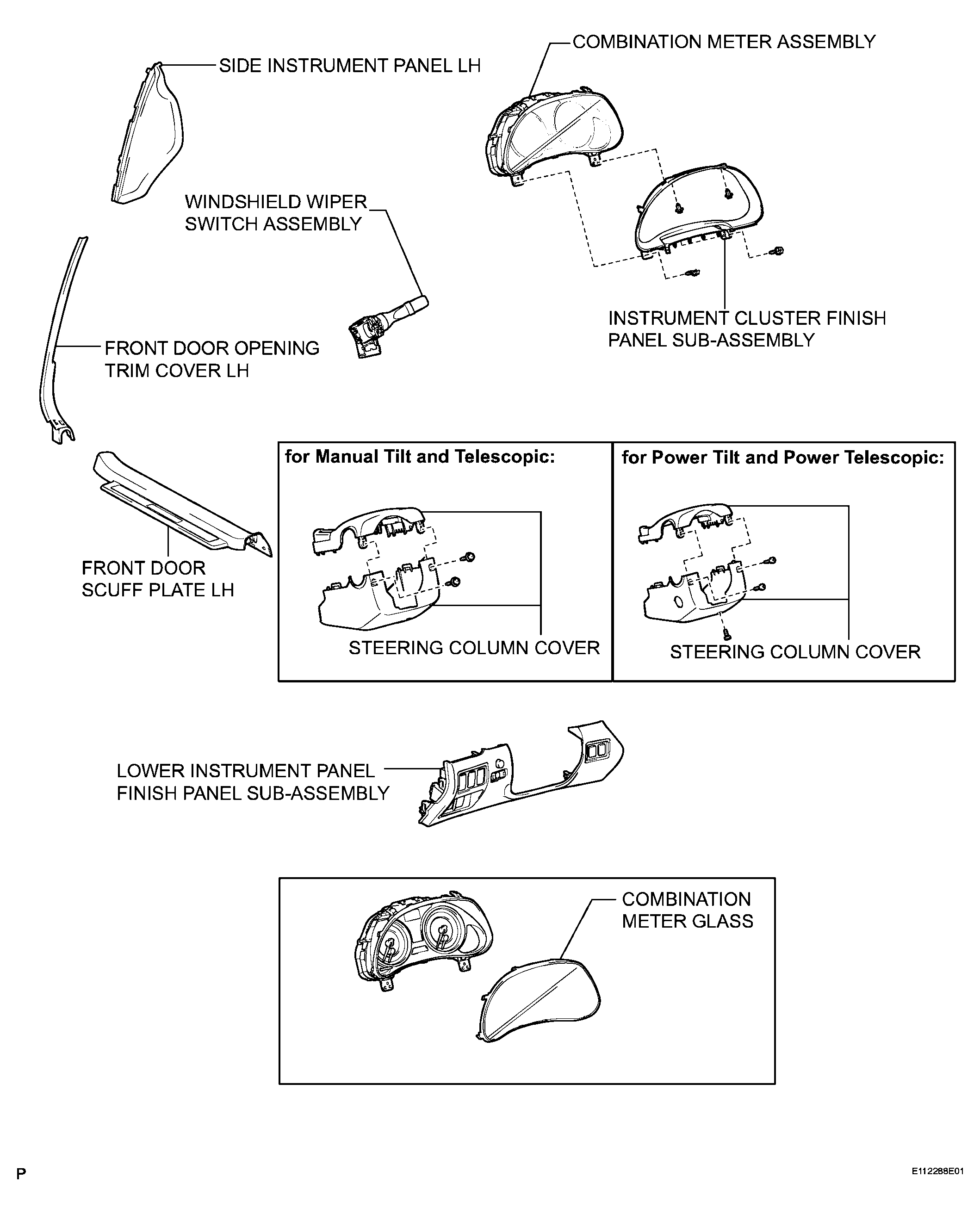 SIDE INSTRUMENT PANEL LH

COMBINATION METER ASSEMBLY

WINDSHIELD WIPER SWITCH ASSEMBLY

INSTRUMENT CLUSTER FINISH PANEL SUB-ASSEMBLY

FRONT DOOR OPENING TRIM COVER LH

FRONT DOOR SCUFF PLATE LH

for Manual Tilt and Telescopic:

STEERING COLUMN COVER

for Power Tilt and Power Telescopic:

STEERING COLUMN COVER

LOWER INSTRUMENT PANEL FINISH PANEL SUB-ASSEMBLY

COMBINATION METER GLASS

P

E112288E01