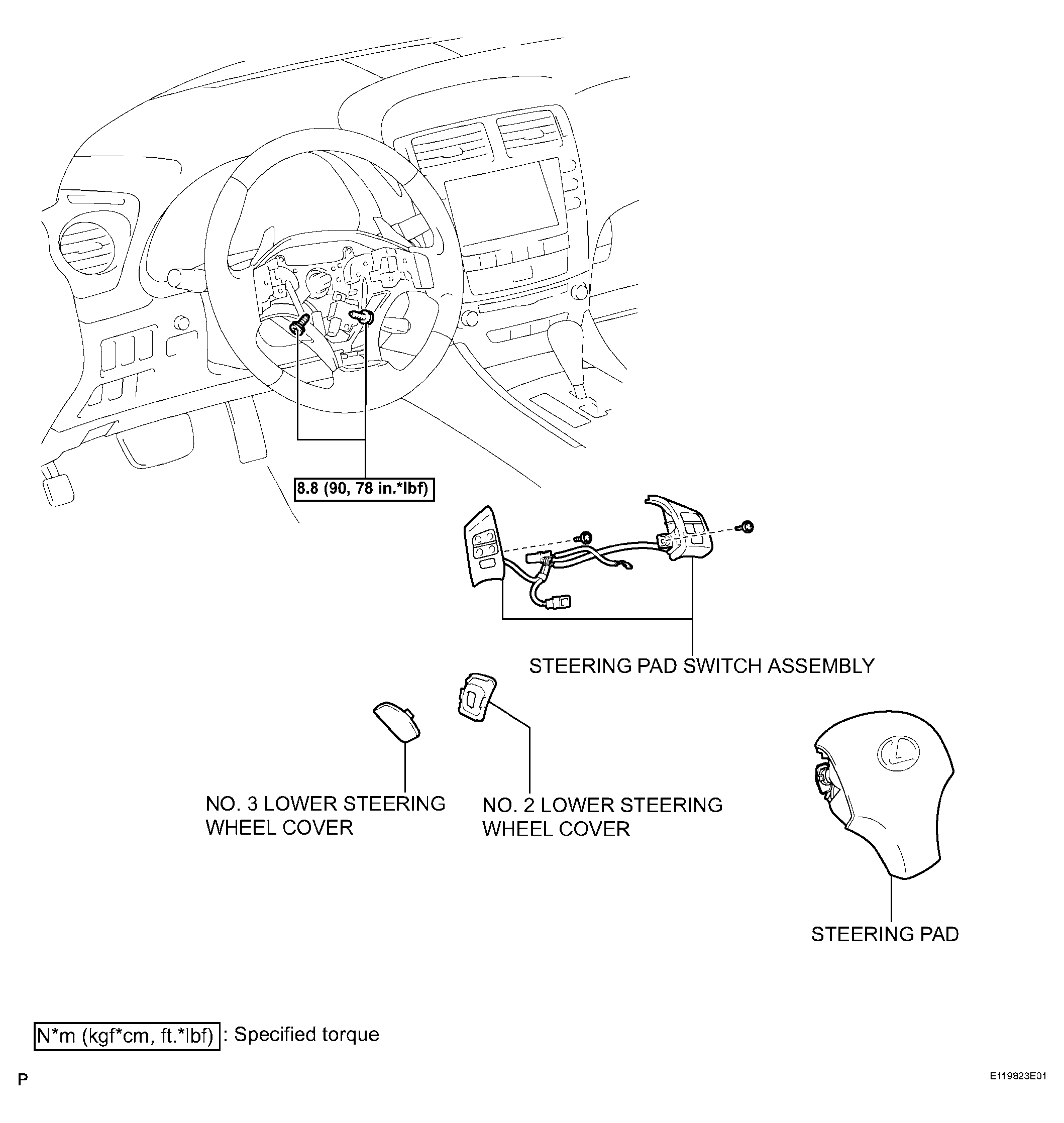 8.8 (90, 78 in.*lbf)

STEERING PAD SWITCH ASSEMBLY

NO. 3 LOWER STEERING WHEEL COVER

NO. 2 LOWER STEERING WHEEL COVER

STEERING PAD

N*m (kgf*cm, ft.*lbf) : Specified torque

P

E119823E01