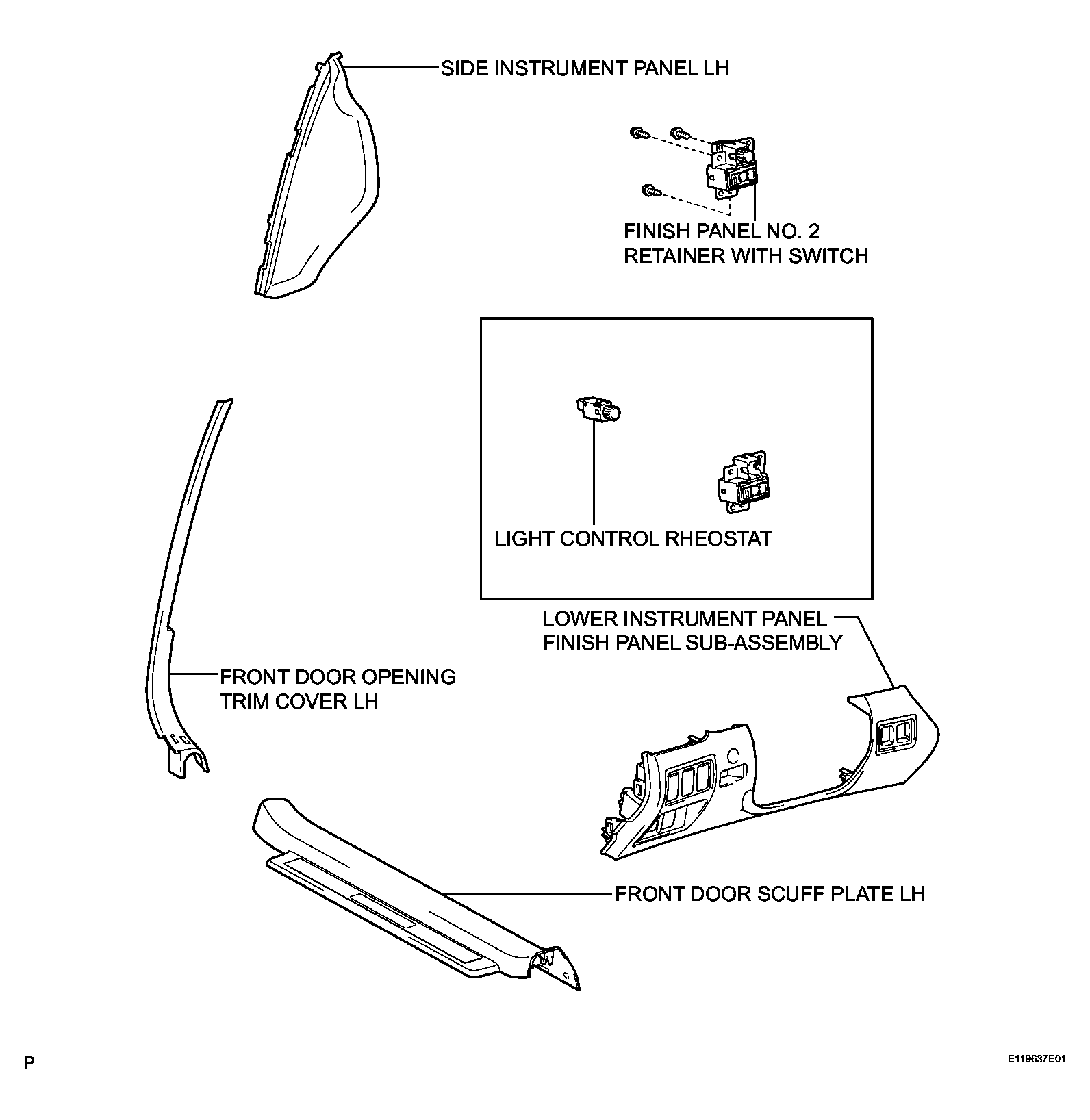 SIDE INSTRUMENT PANEL LH

FINISH PANEL NO. 2
RETAINER WITH SWITCH

LIGHT CONTROL RHEOSTAT

LOWER INSTRUMENT PANEL
FINISH PANEL SUB-ASSEMBLY

FRONT DOOR OPENING
TRIM COVER LH

FRONT DOOR SCUFF PLATE LH

P

E119637E01