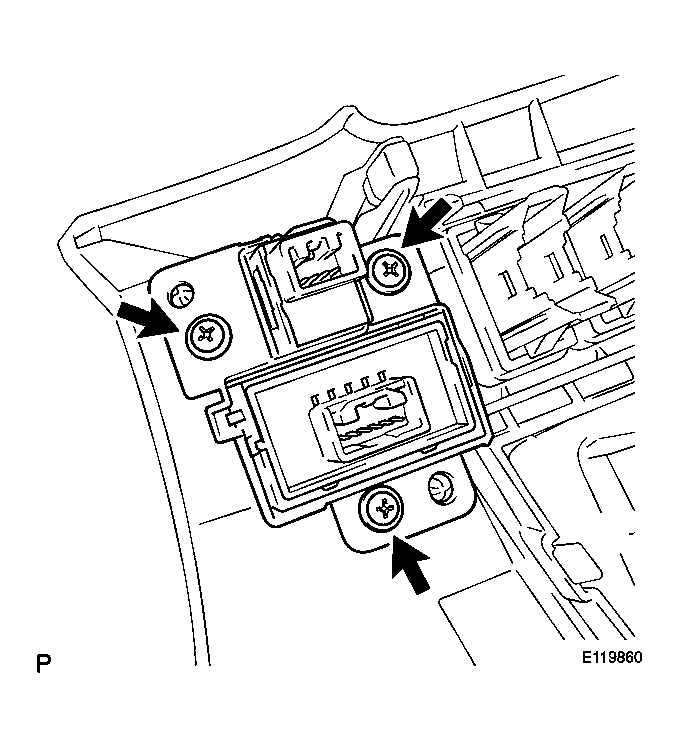 P

E119860