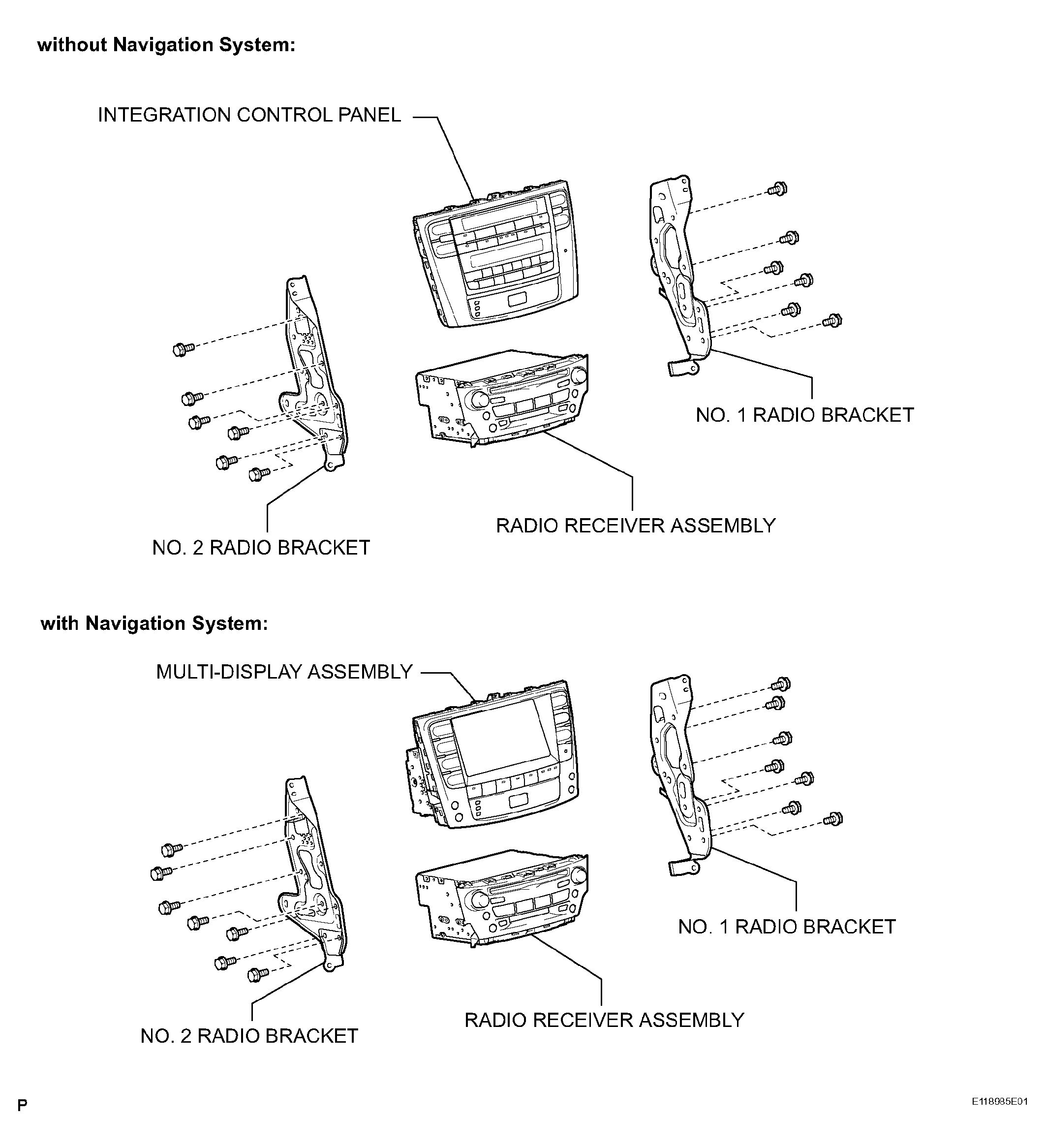 without Navigation System:

INTEGRATION CONTROL PANEL

NO. 1 RADIO BRACKET

RADIO RECEIVER ASSEMBLY

NO. 2 RADIO BRACKET

with Navigation System:

MULTI-DISPLAY ASSEMBLY

NO. 1 RADIO BRACKET

RADIO RECEIVER ASSEMBLY

NO. 2 RADIO BRACKET

P

E118985E01