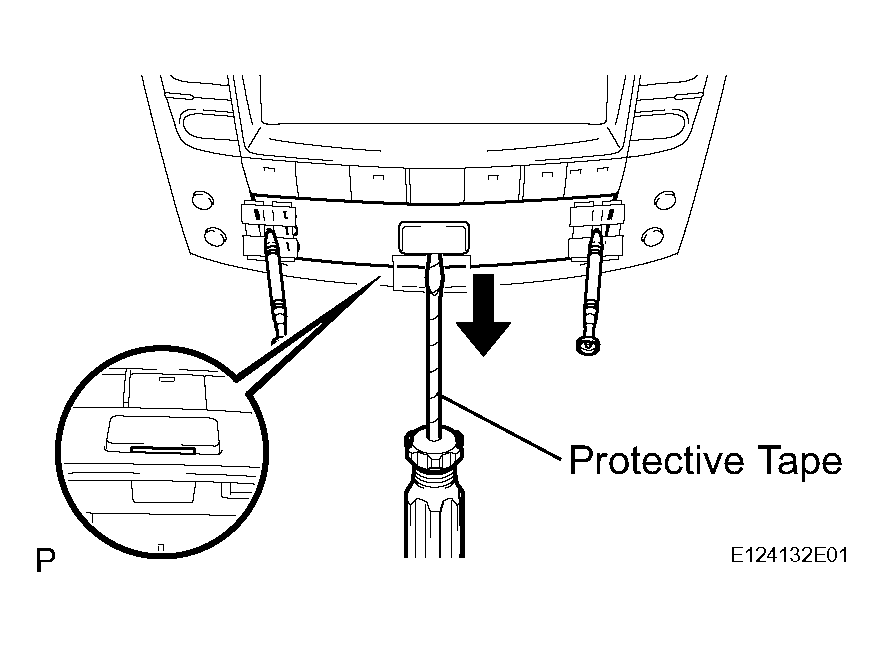 Protective Tape

P

E124132E01