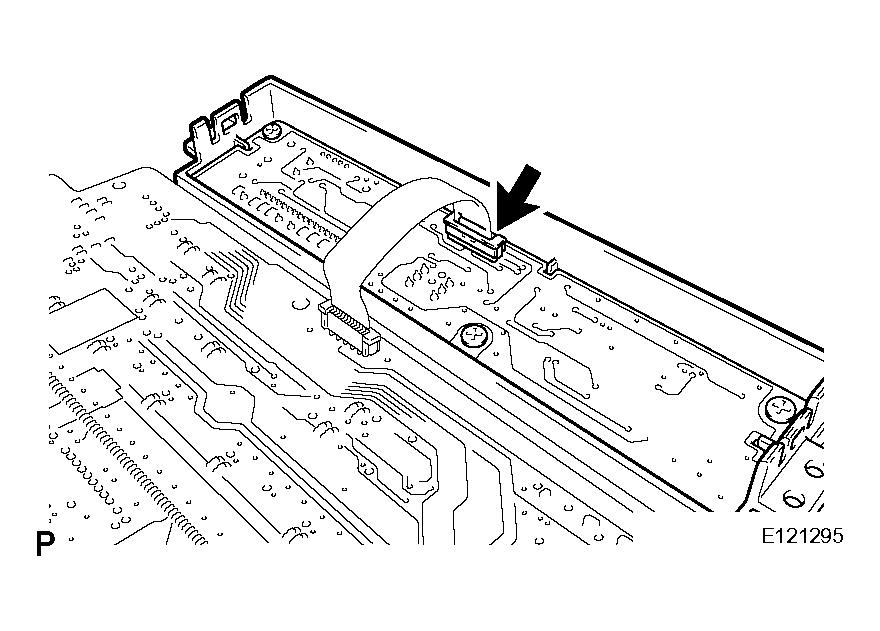 P

E121295