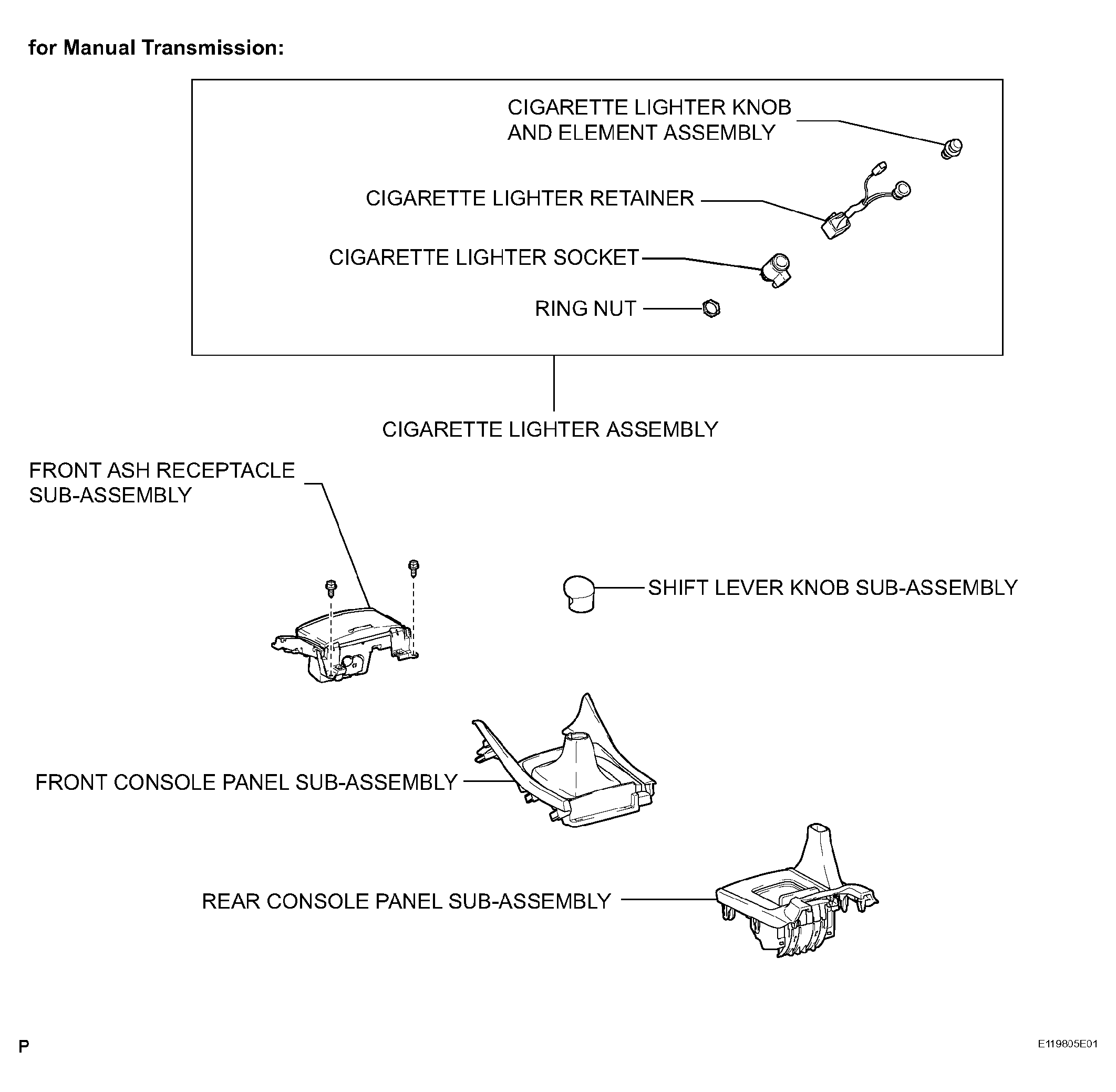 for Manual Transmission:

CIGARETTE LIGHTER KNOB AND ELEMENT ASSEMBLY

CIGARETTE LIGHTER RETAINER

CIGARETTE LIGHTER SOCKET

RING NUT

CIGARETTE LIGHTER ASSEMBLY

FRONT ASH RECEPTACLE SUB-ASSEMBLY

SHIFT LEVER KNOB SUB-ASSEMBLY

FRONT CONSOLE PANEL SUB-ASSEMBLY

REAR CONSOLE PANEL SUB-ASSEMBLY

P

E119805E01