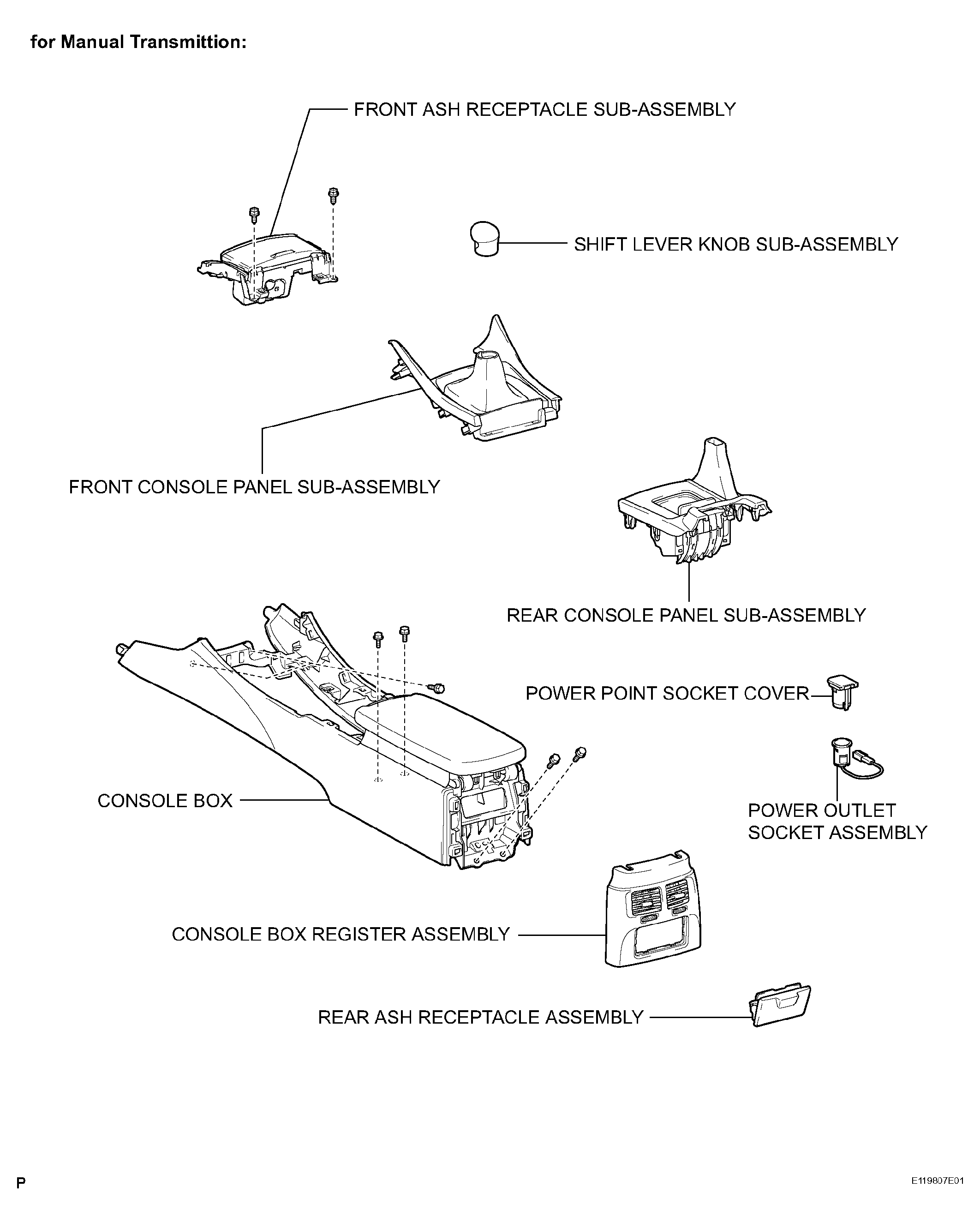 for Manual Transmittion:

FRONT ASH RECEPTACLE SUB-ASSEMBLY

SHIFT LEVER KNOB SUB-ASSEMBLY

FRONT CONSOLE PANEL SUB-ASSEMBLY

REAR CONSOLE PANEL SUB-ASSEMBLY

POWER POINT SOCKET COVER

CONSOLE BOX

POWER OUTLET SOCKET ASSEMBLY

CONSOLE BOX REGISTER ASSEMBLY

REAR ASH RECEPTACLE ASSEMBLY

P

E119807E01