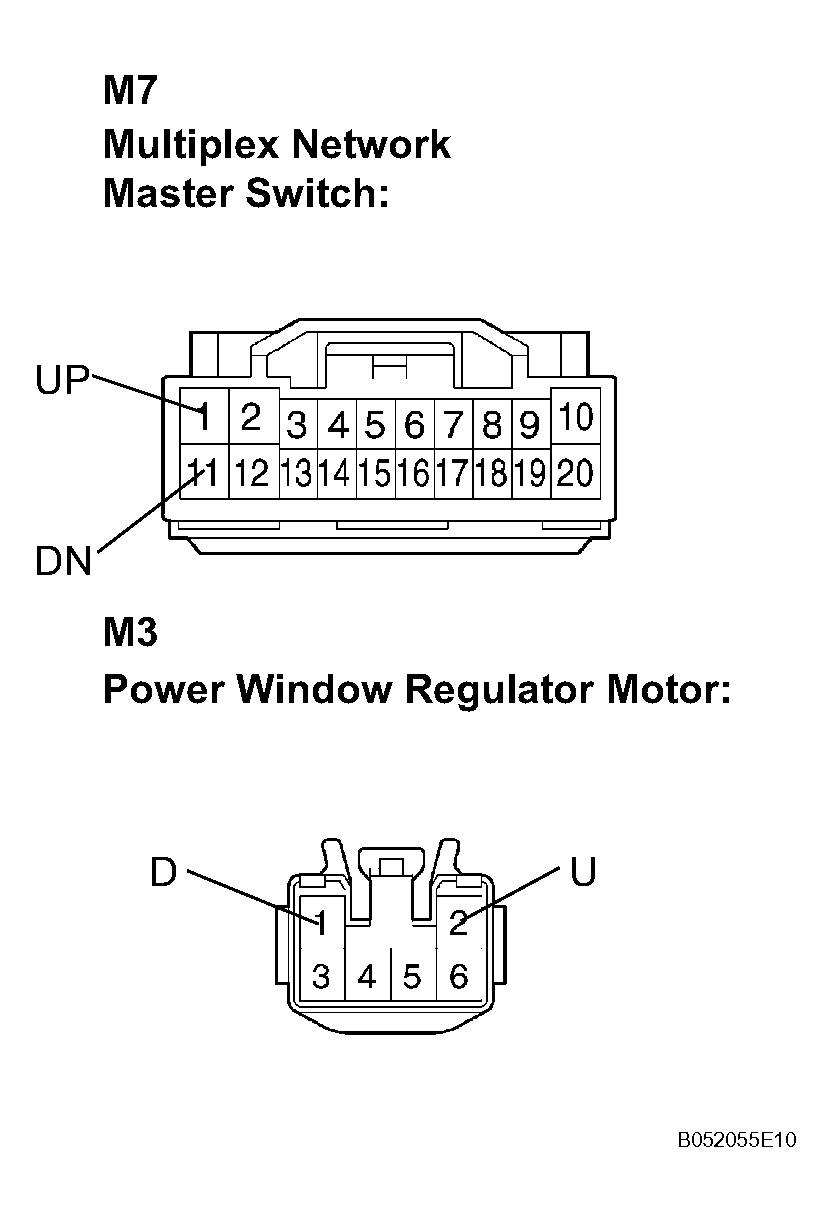 M7
Multiplex Network
Master Switch:

UP
1 2 3 4 5 6 7 8 9 10
11 12 13 14 15 16 17 18 19 20
DN

M3
Power Window Regulator Motor:

D
U
1 2
3 4 5 6

B052055E10