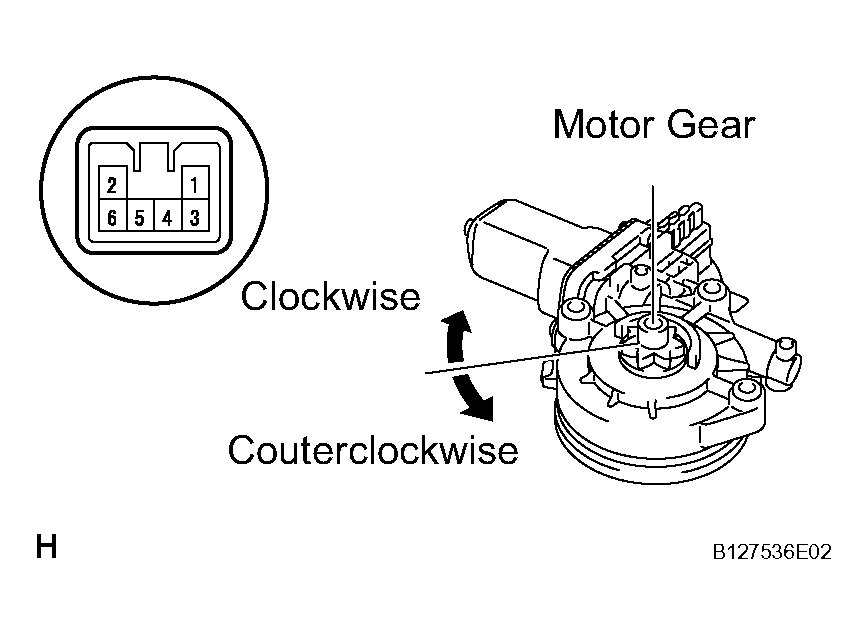 2
1
6 5 4 3

Motor Gear

Clockwise

Couterclockwise

H

B127536E02