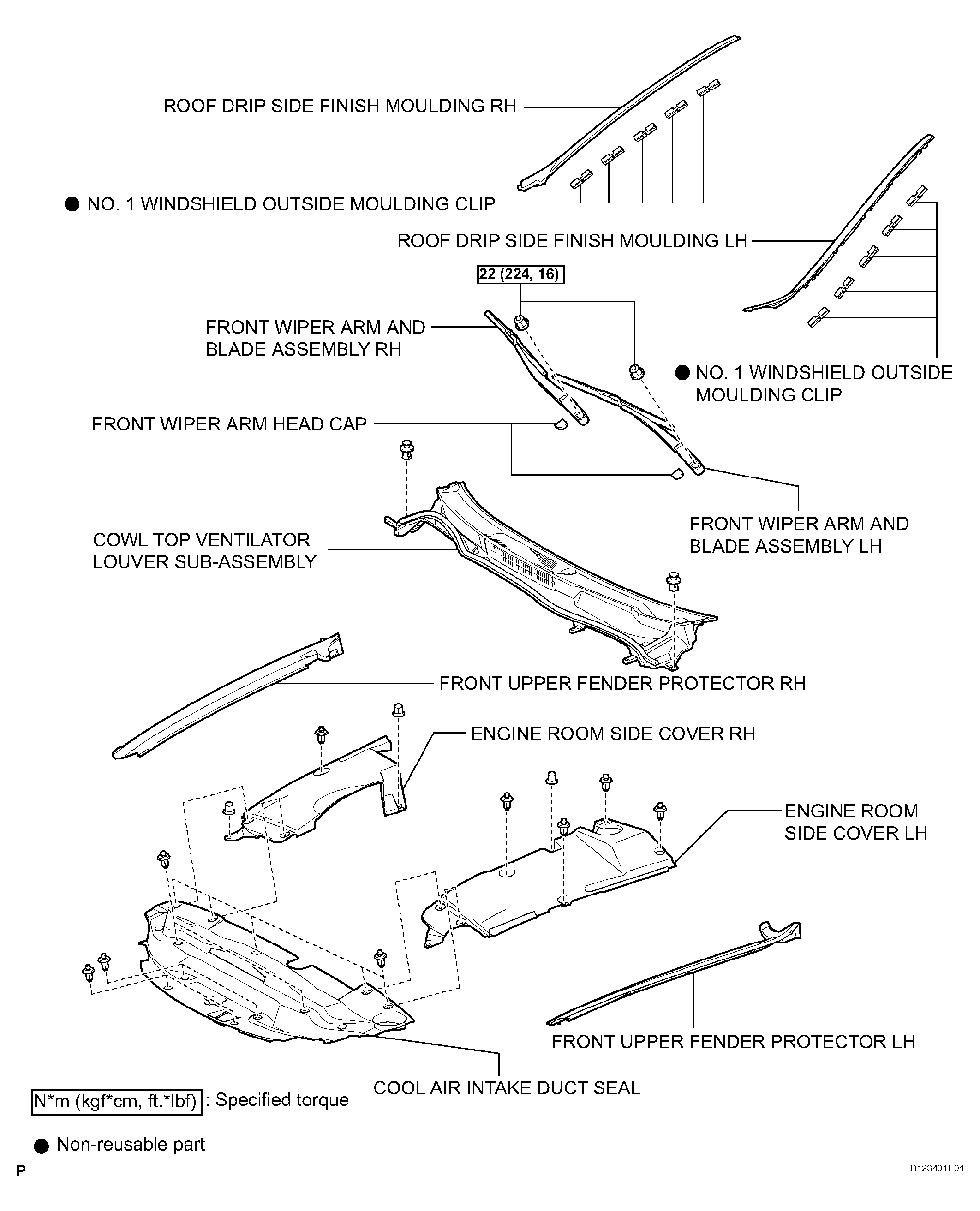 ROOF DRIP SIDE FINISH MOULDING RH

● NO. 1 WINDSHIELD OUTSIDE MOULDING CLIP

ROOF DRIP SIDE FINISH MOULDING LH

22 (224, 16)

FRONT WIPER ARM AND BLADE ASSEMBLY RH

● NO. 1 WINDSHIELD OUTSIDE MOULDING CLIP

FRONT WIPER ARM HEAD CAP

FRONT WIPER ARM AND BLADE ASSEMBLY LH

COWL TOP VENTILATOR LOUVER SUB-ASSEMBLY

FRONT UPPER FENDER PROTECTOR RH

ENGINE ROOM SIDE COVER RH

ENGINE ROOM SIDE COVER LH

FRONT UPPER FENDER PROTECTOR LH

COOL AIR INTAKE DUCT SEAL

N*m (kgf*cm, ft.*lbf) : Specified torque

● Non-reusable part

P

B123401E01