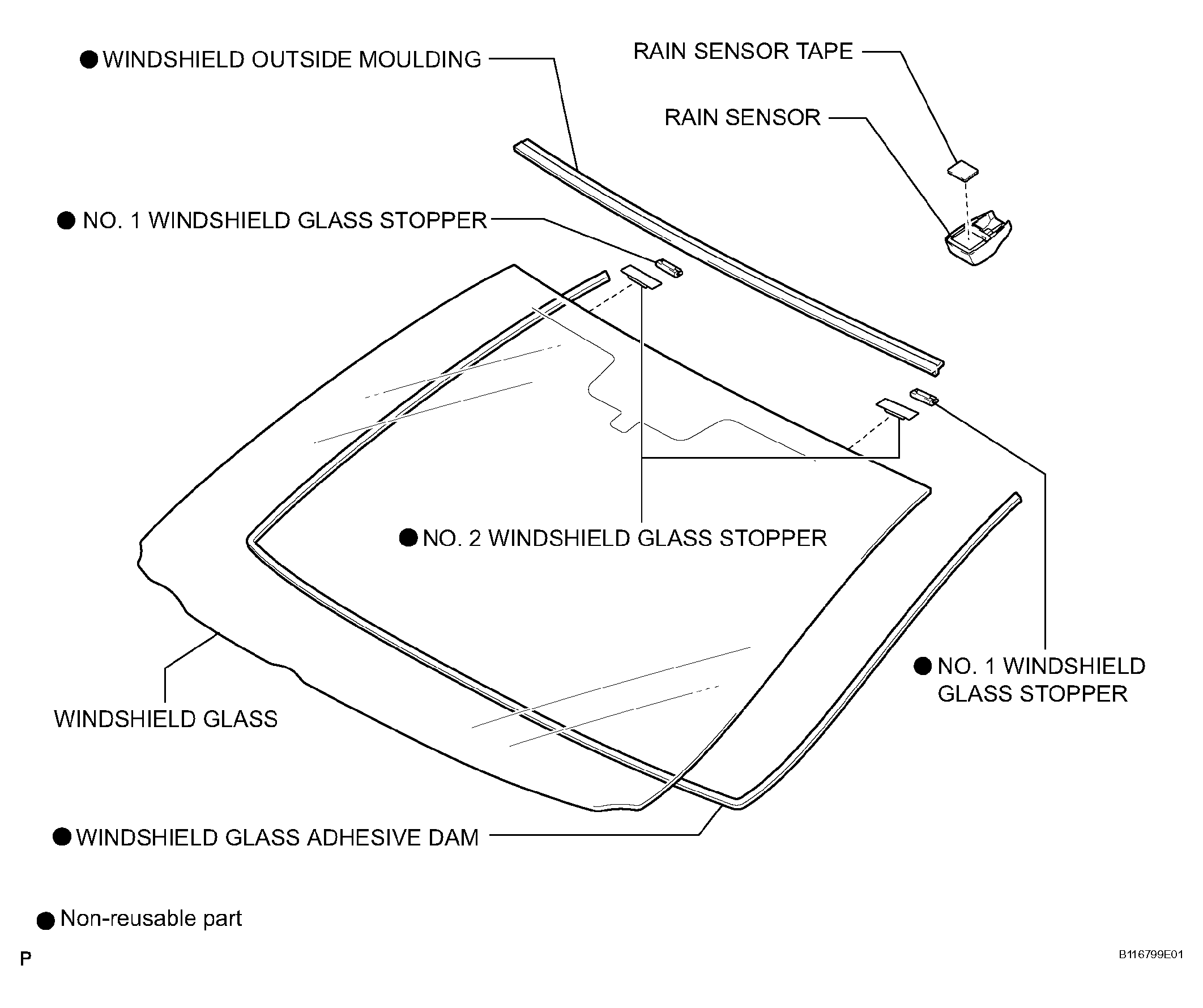 ● WINDSHIELD OUTSIDE MOULDING

RAIN SENSOR TAPE

RAIN SENSOR

● NO. 1 WINDSHIELD GLASS STOPPER

● NO. 2 WINDSHIELD GLASS STOPPER

● NO. 1 WINDSHIELD GLASS STOPPER

WINDSHIELD GLASS

● WINDSHIELD GLASS ADHESIVE DAM

● Non-reusable part

P

B116799E01