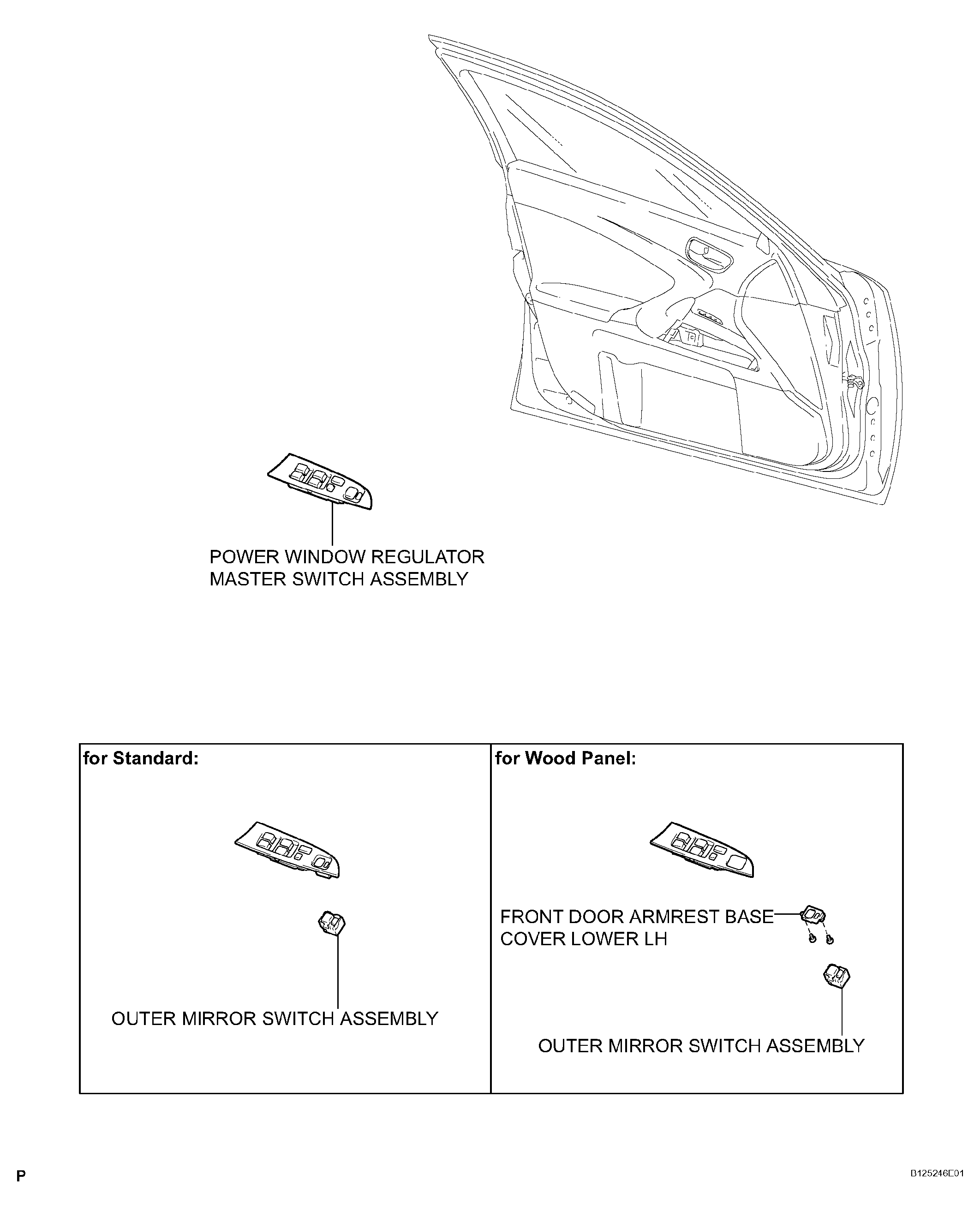 POWER WINDOW REGULATOR MASTER SWITCH ASSEMBLY

for Standard:

OUTER MIRROR SWITCH ASSEMBLY

for Wood Panel:

FRONT DOOR ARMREST BASE COVER LOWER LH

OUTER MIRROR SWITCH ASSEMBLY

P

B125246E01