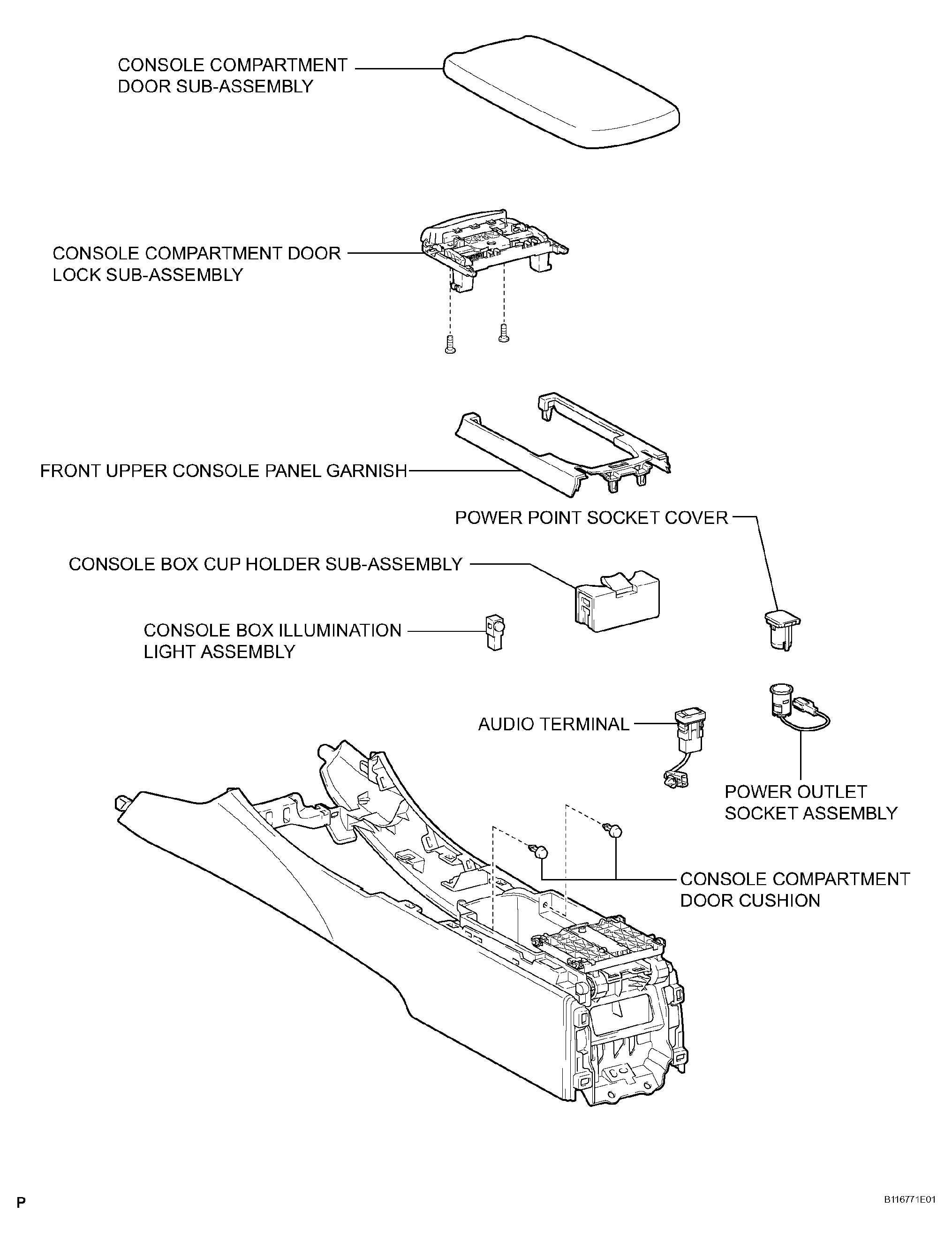 CONSOLE COMPARTMENT DOOR SUB-ASSEMBLY

CONSOLE COMPARTMENT DOOR LOCK SUB-ASSEMBLY

FRONT UPPER CONSOLE PANEL GARNISH

POWER POINT SOCKET COVER

CONSOLE BOX CUP HOLDER SUB-ASSEMBLY

CONSOLE BOX ILLUMINATION LIGHT ASSEMBLY

AUDIO TERMINAL

POWER OUTLET SOCKET ASSEMBLY

CONSOLE COMPARTMENT DOOR CUSHION

P

B116771E01