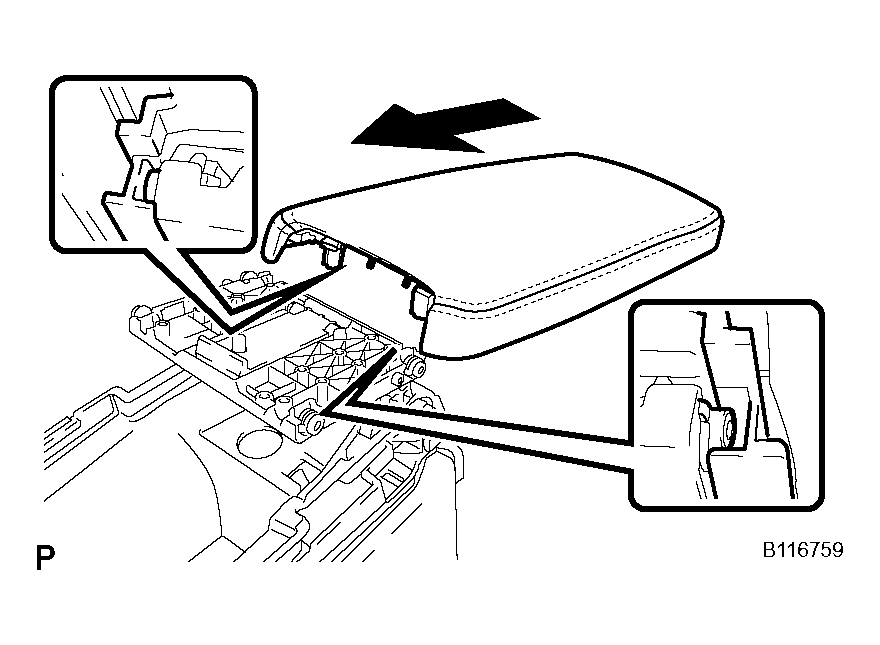 P

B116759