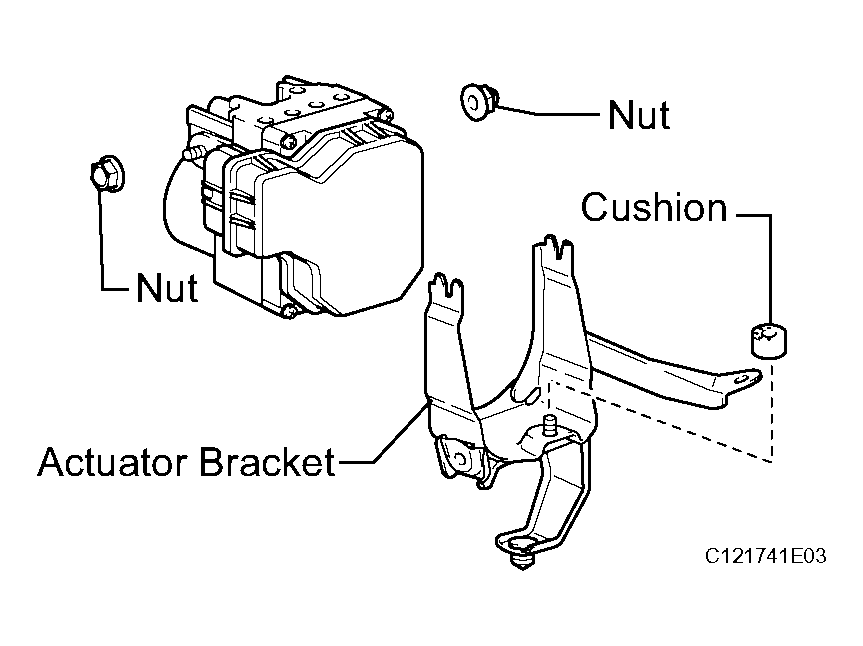 Nut

Cushion

Nut

Actuator Bracket

C121741E03