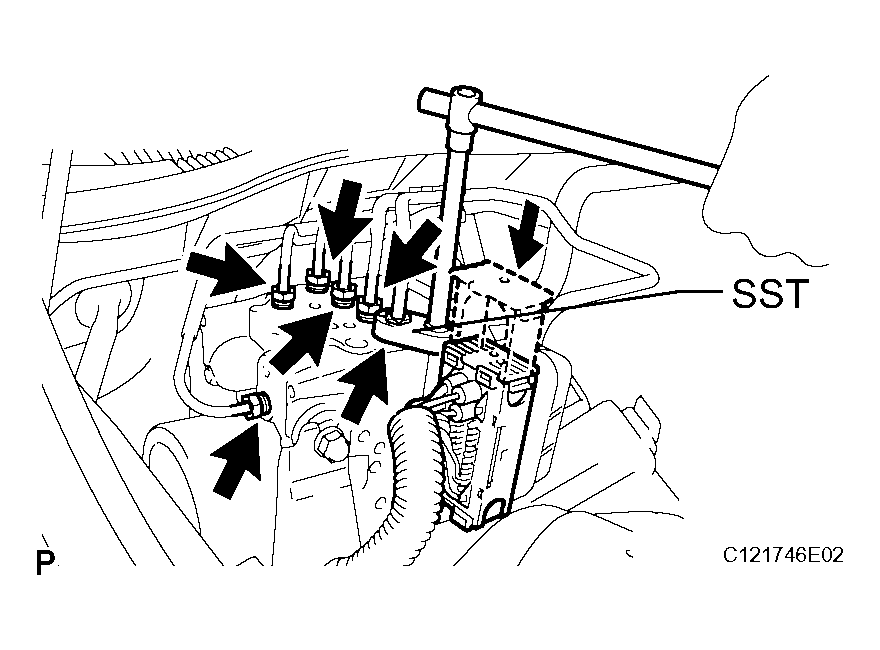 SST

P

C121746E02