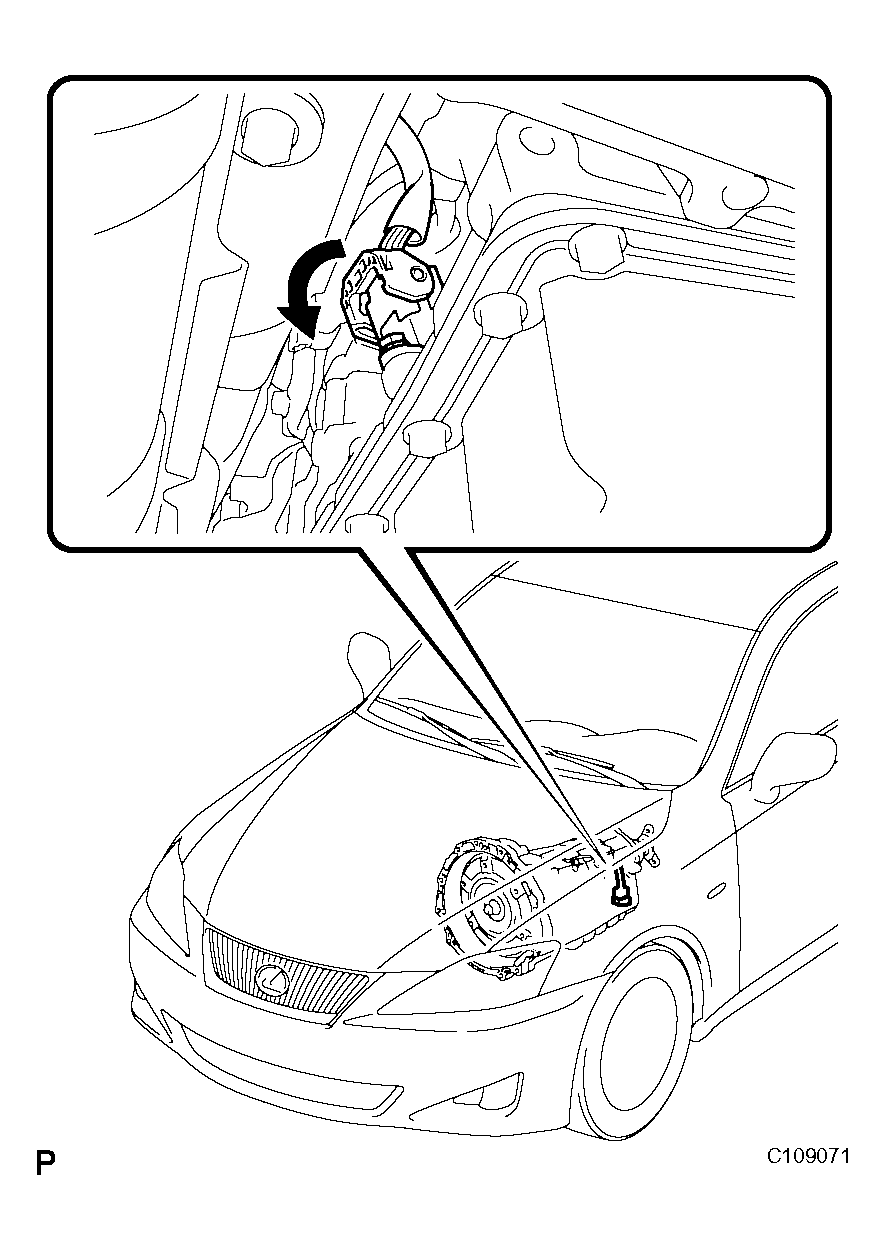 P

C109071