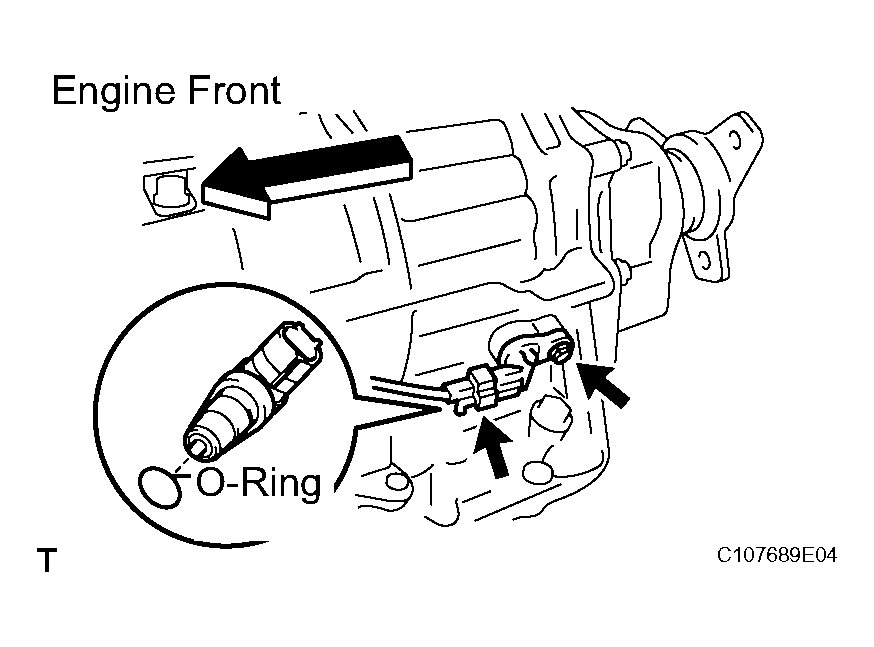 Engine Front

O-Ring

T

C107689E04