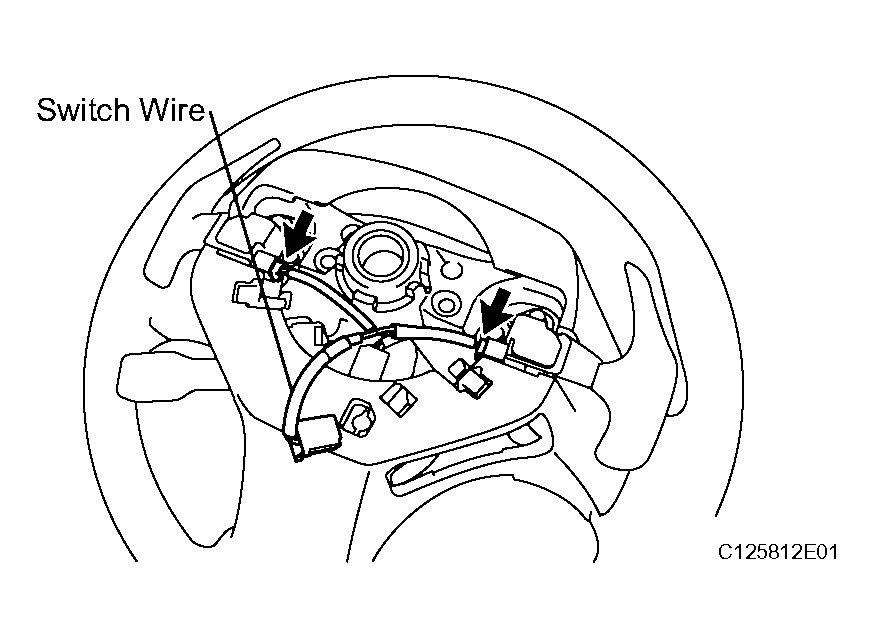 Switch Wire

C125812E01