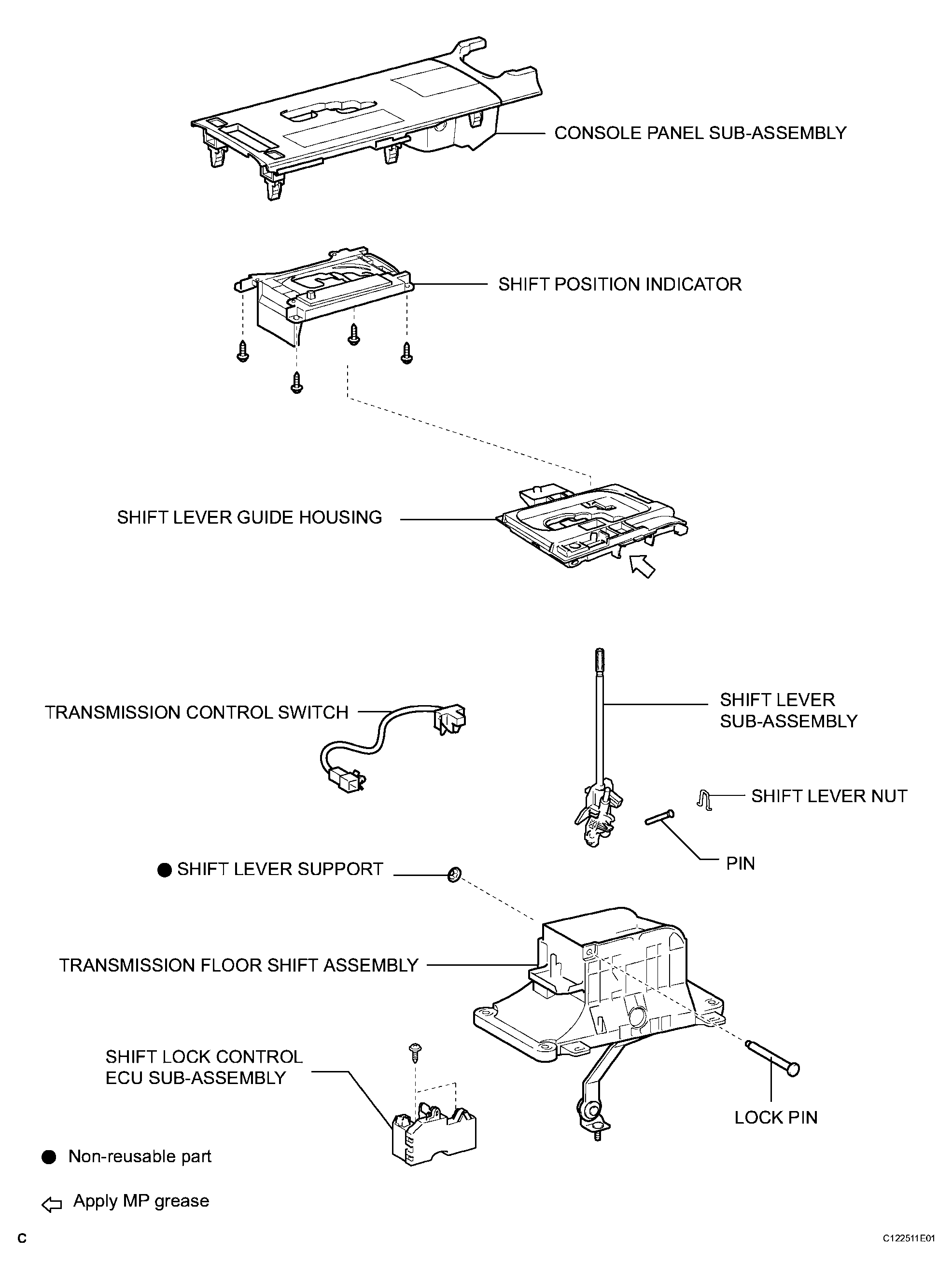 CONSOLE PANEL SUB-ASSEMBLY

SHIFT POSITION INDICATOR

SHIFT LEVER GUIDE HOUSING

TRANSMISSION CONTROL SWITCH

SHIFT LEVER SUB-ASSEMBLY

SHIFT LEVER NUT

PIN

● SHIFT LEVER SUPPORT

TRANSMISSION FLOOR SHIFT ASSEMBLY

SHIFT LOCK CONTROL ECU SUB-ASSEMBLY

LOCK PIN

● Non-reusable part

⇦ Apply MP grease

C

C122511E01