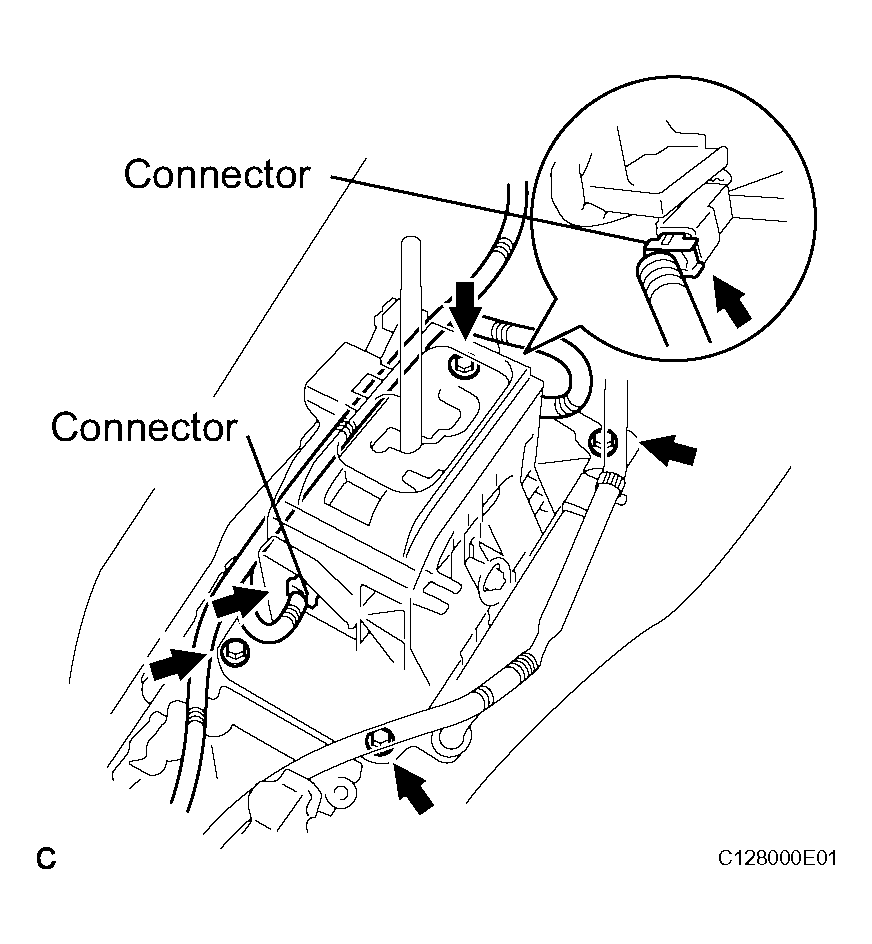 Connector

Connector

C

C128000E01