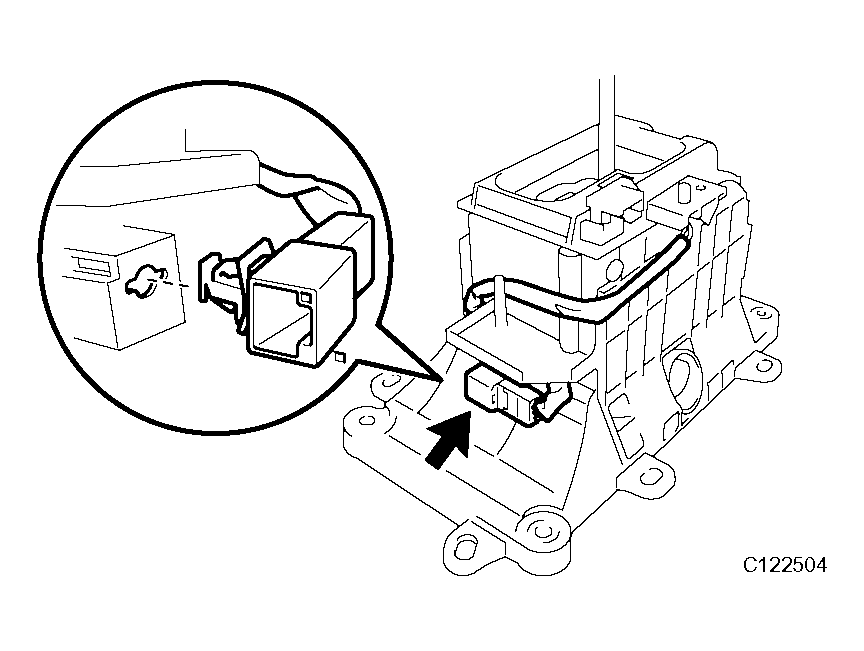 C122504