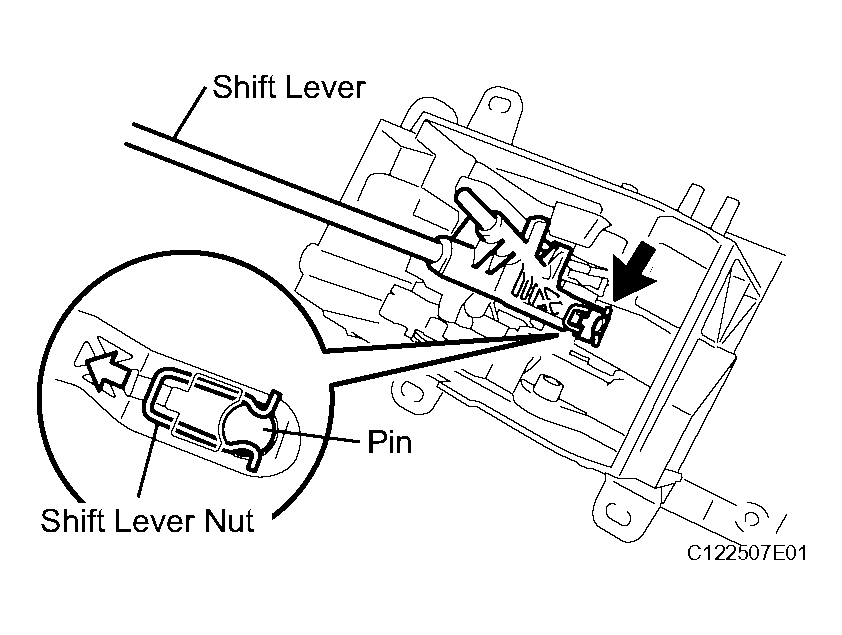 Shift Lever

Pin

Shift Lever Nut

C122507E01