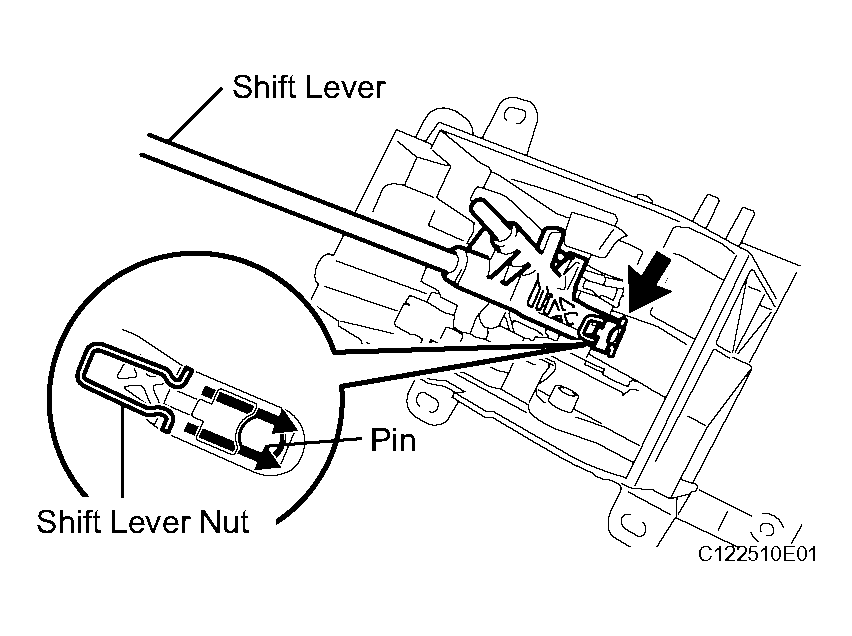 Shift Lever

Pin

Shift Lever Nut

C122510E01