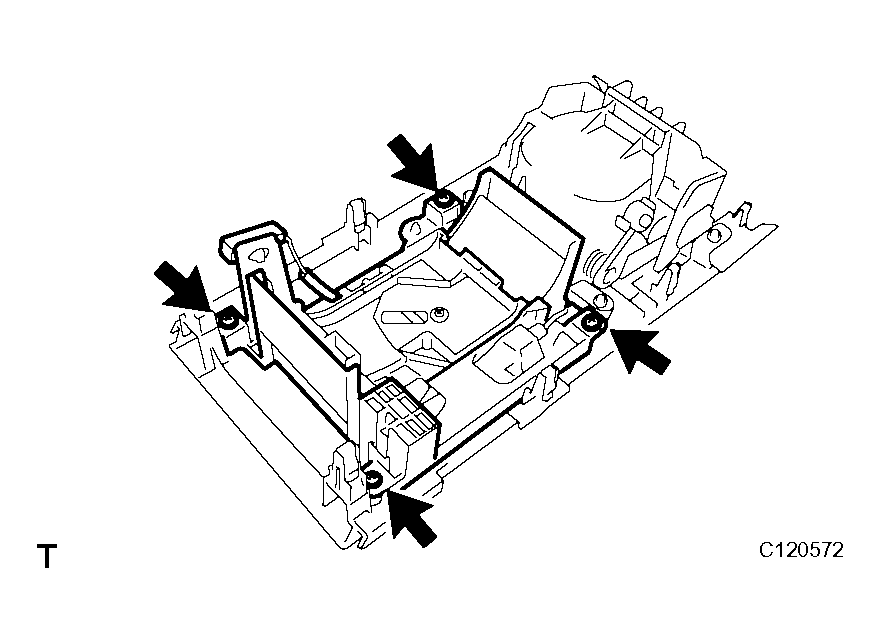 T

C120572