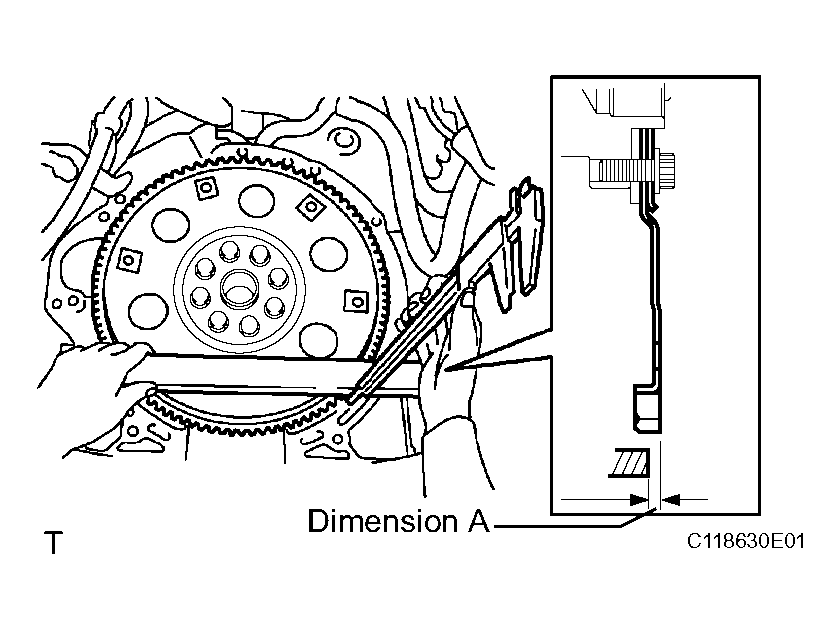 Dimension A

T

C118630E01