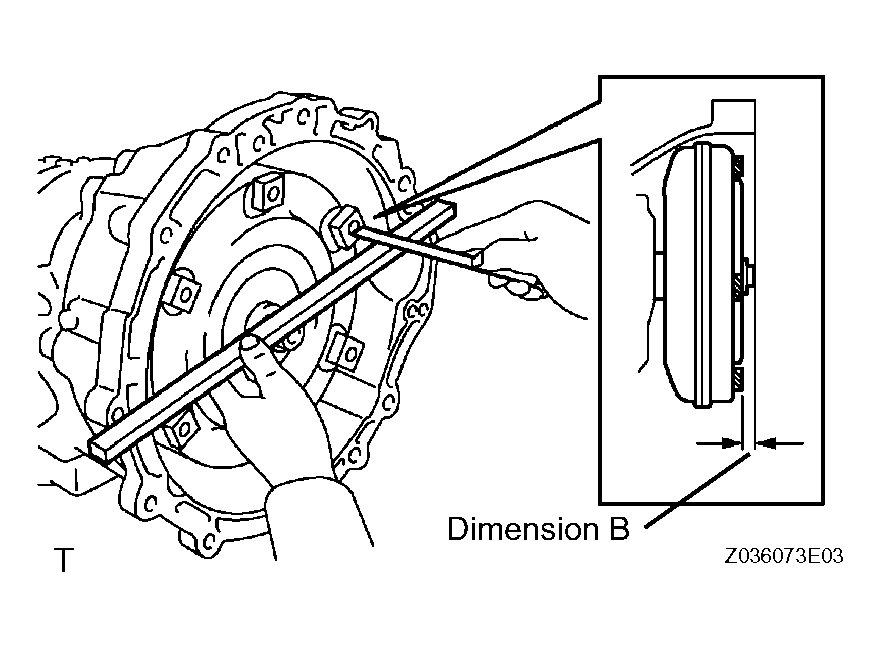 Dimension B

T

Z036073E03