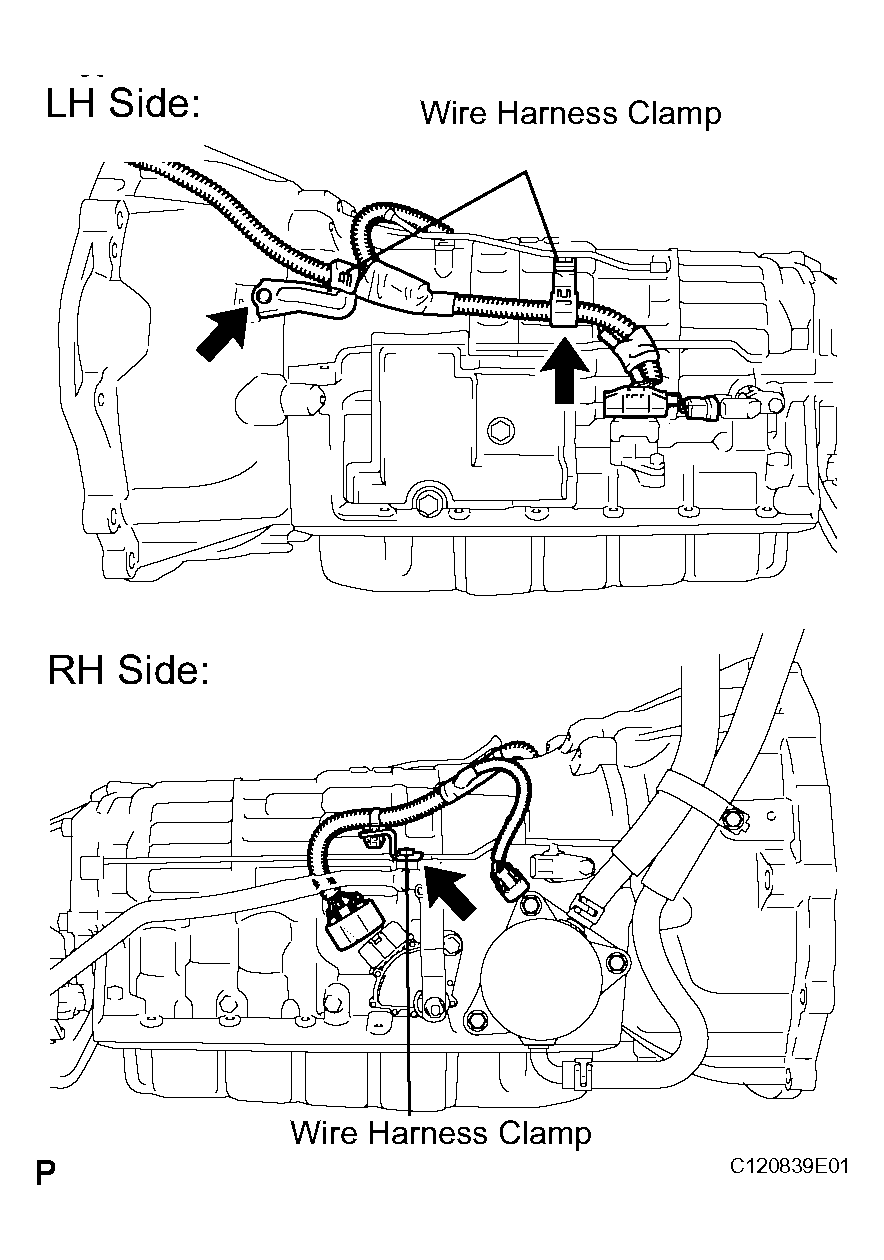 LH Side:

Wire Harness Clamp

RH Side:

Wire Harness Clamp

P

C120839E01