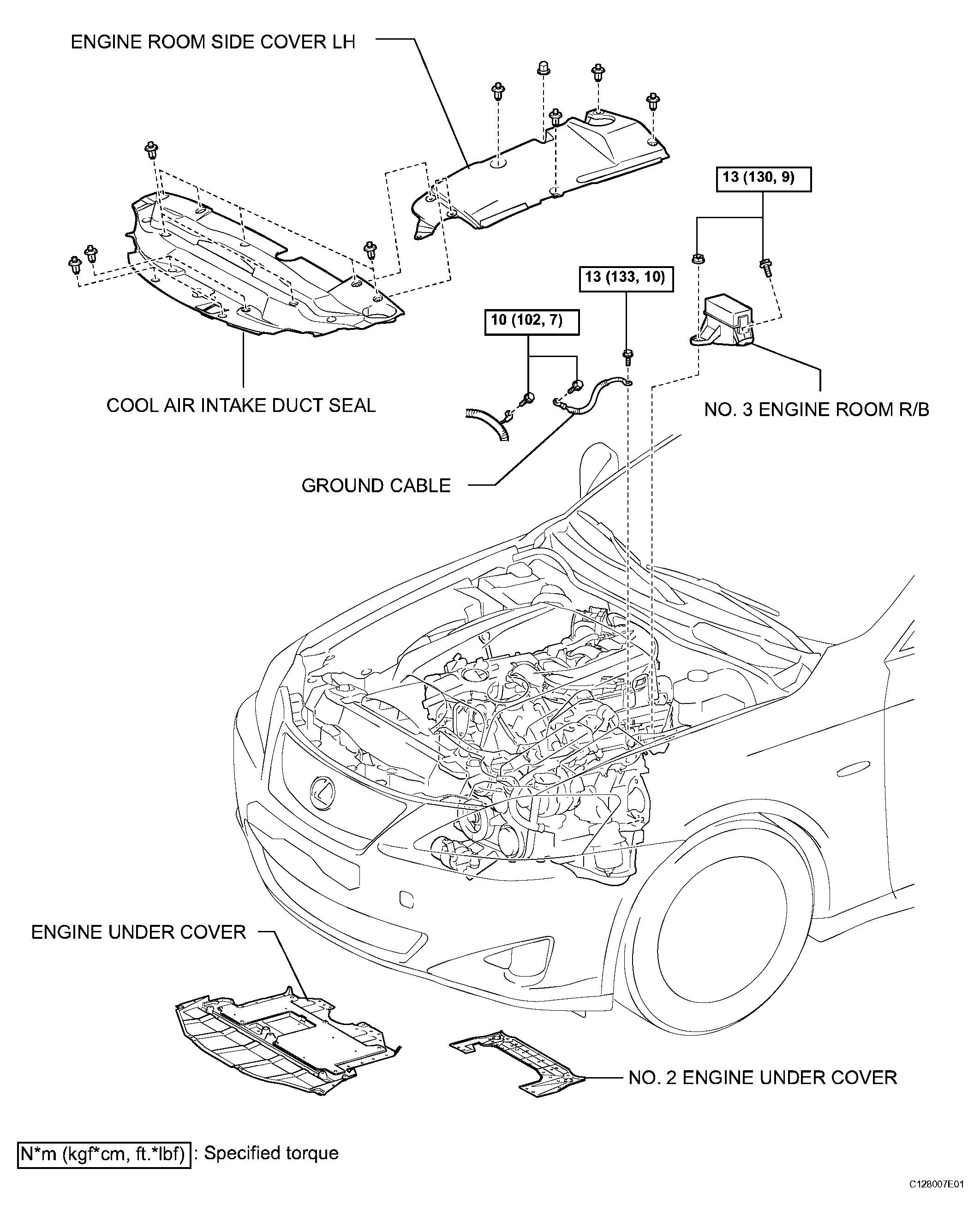 ENGINE ROOM SIDE COVER LH

13 (130, 9)

13 (133, 10)

10 (102, 7)

COOL AIR INTAKE DUCT SEAL

NO. 3 ENGINE ROOM R/B

GROUND CABLE

ENGINE UNDER COVER

NO. 2 ENGINE UNDER COVER

N*m (kgf*cm, ft.*lbf) : Specified torque

C128007E01