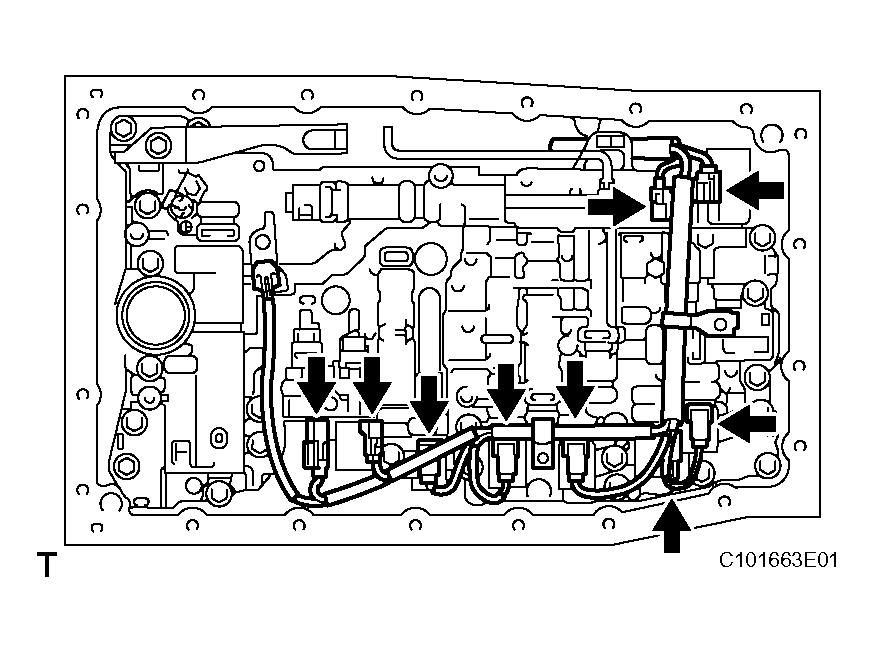 T

C101663E01