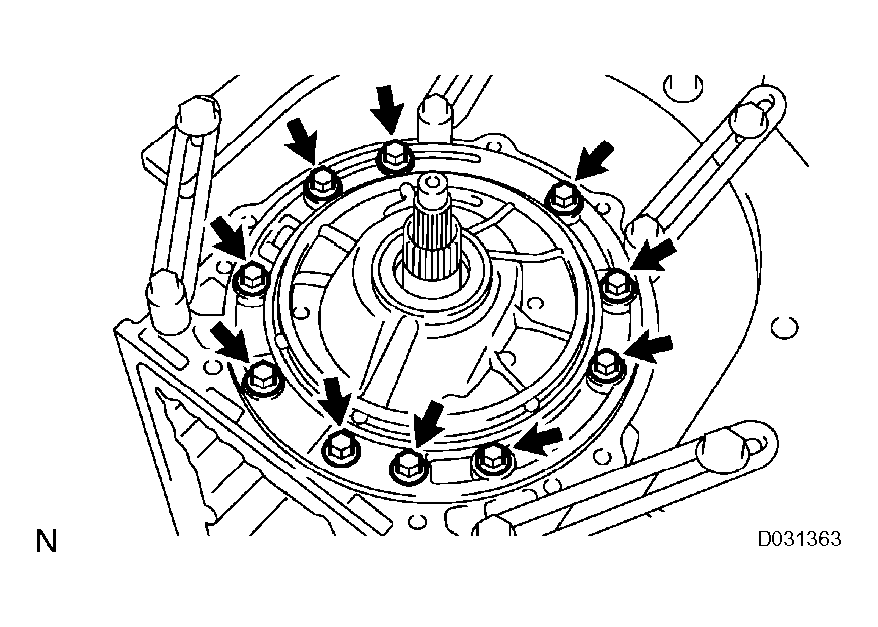 N

D031363