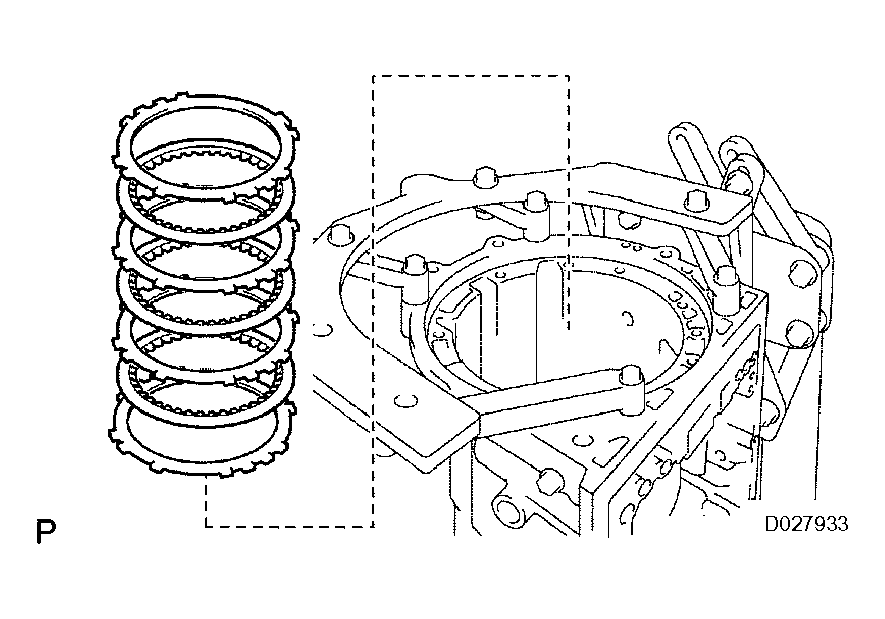 P

D027933