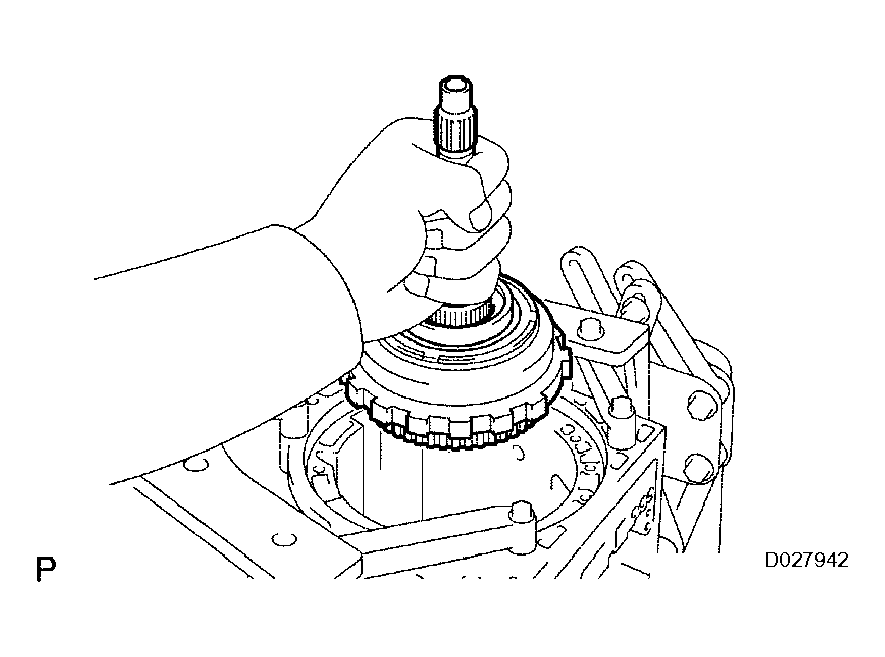 P

D027942