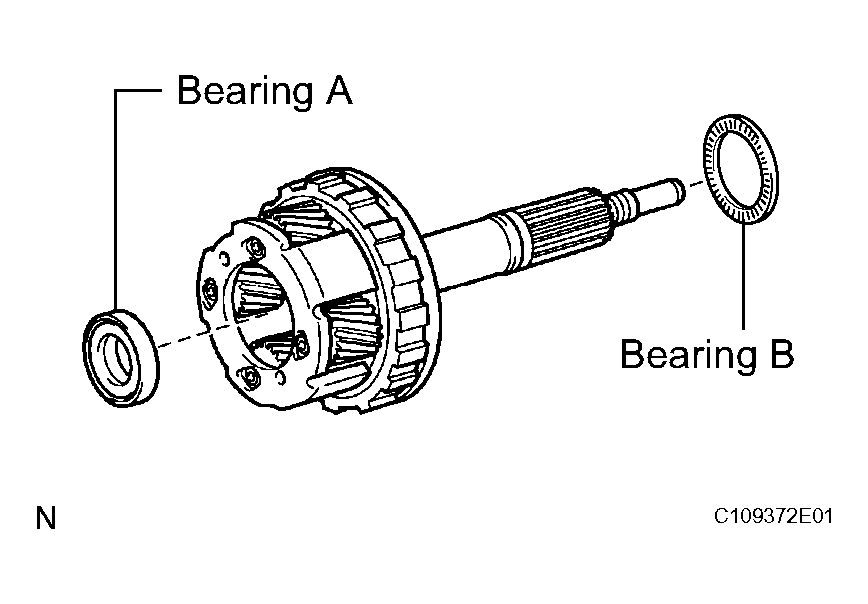 Bearing A

Bearing B

N

C109372E01