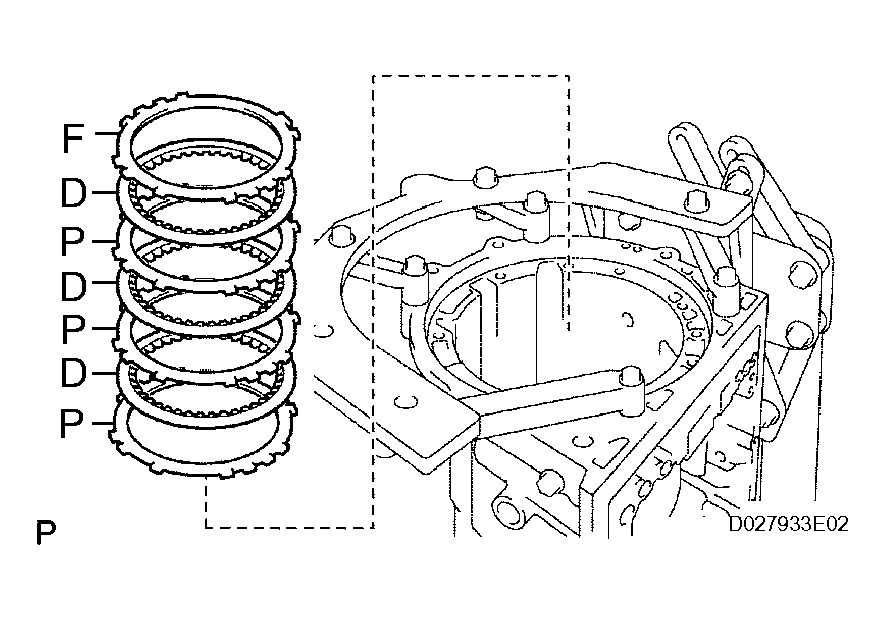 F
D
P
D
P
D
P

P

D027933E02