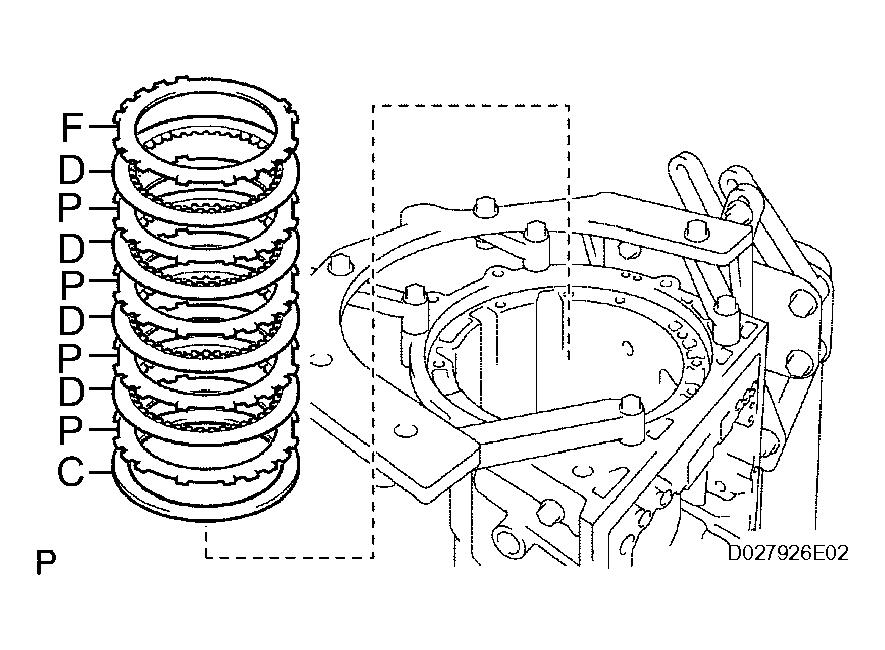 F
D
P
D
P
D
P
D
P
C

P

D027926E02