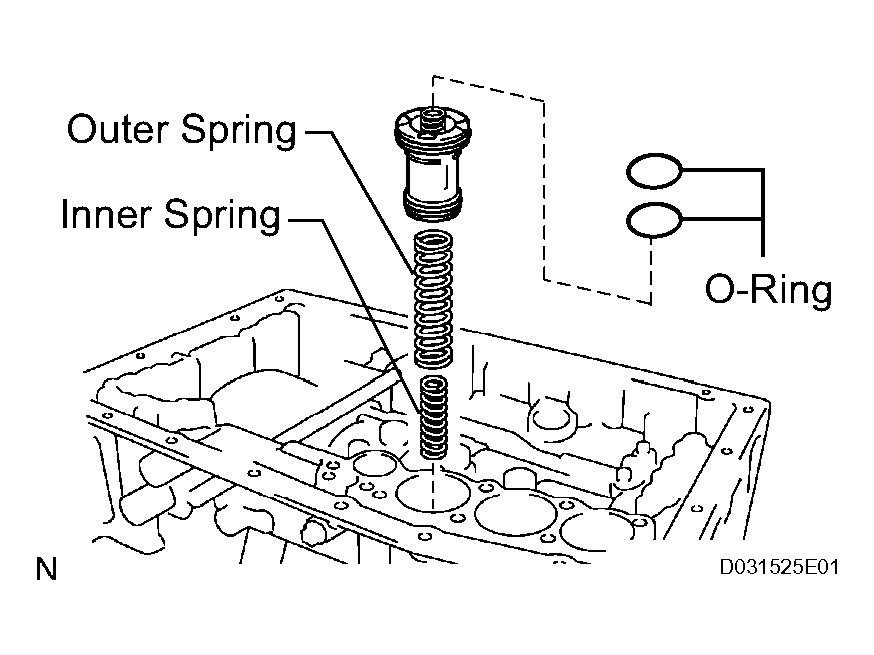 Outer Spring
Inner Spring
O-Ring
N
D031525E01