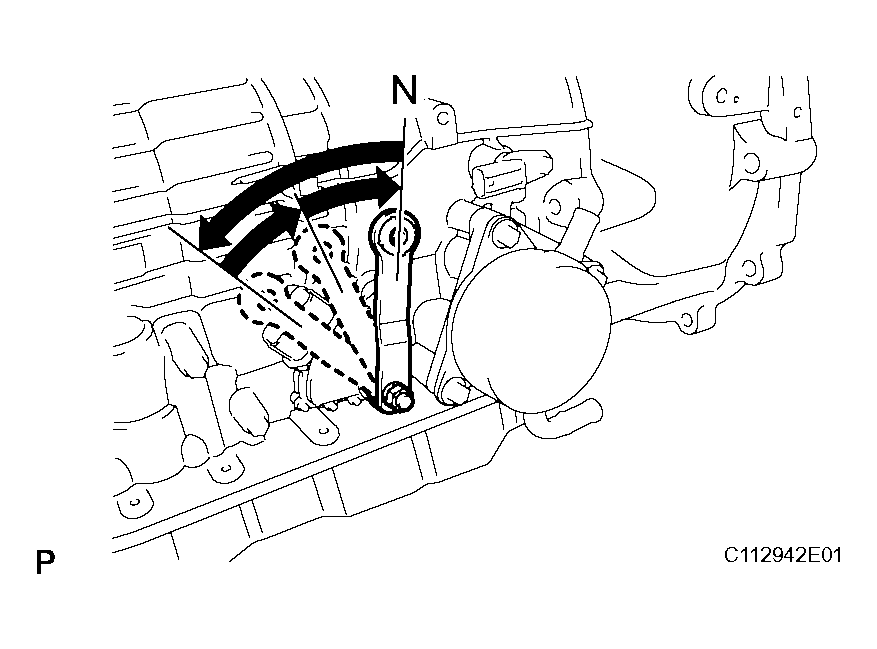 N

P

C112942E01